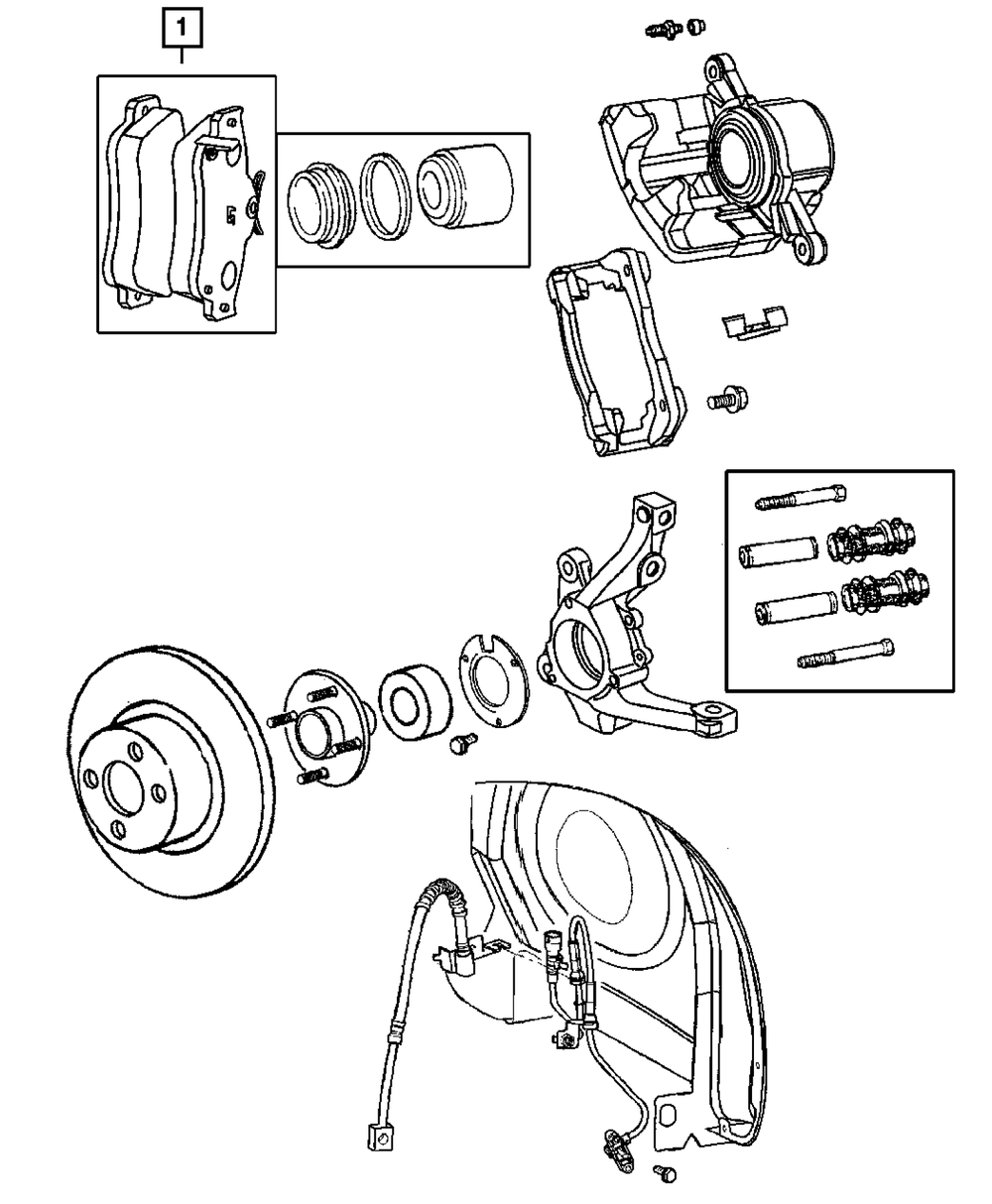 1