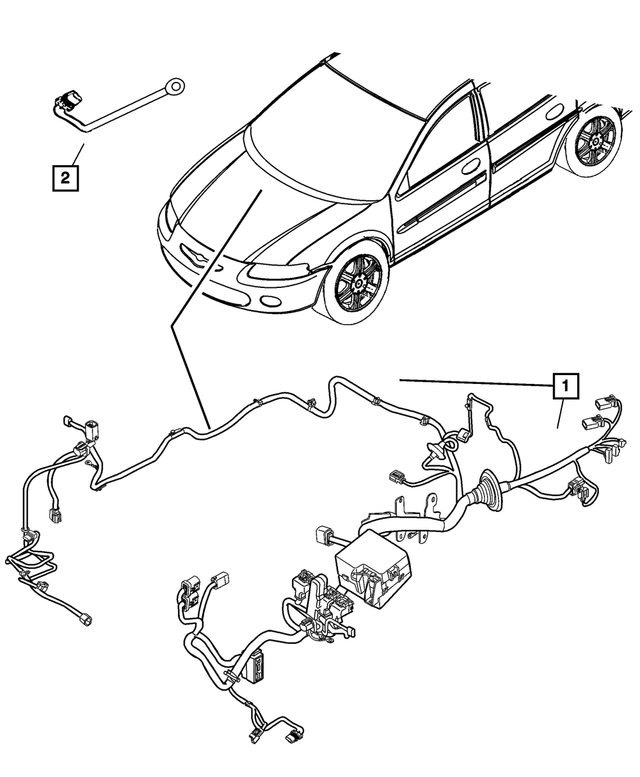 2

1