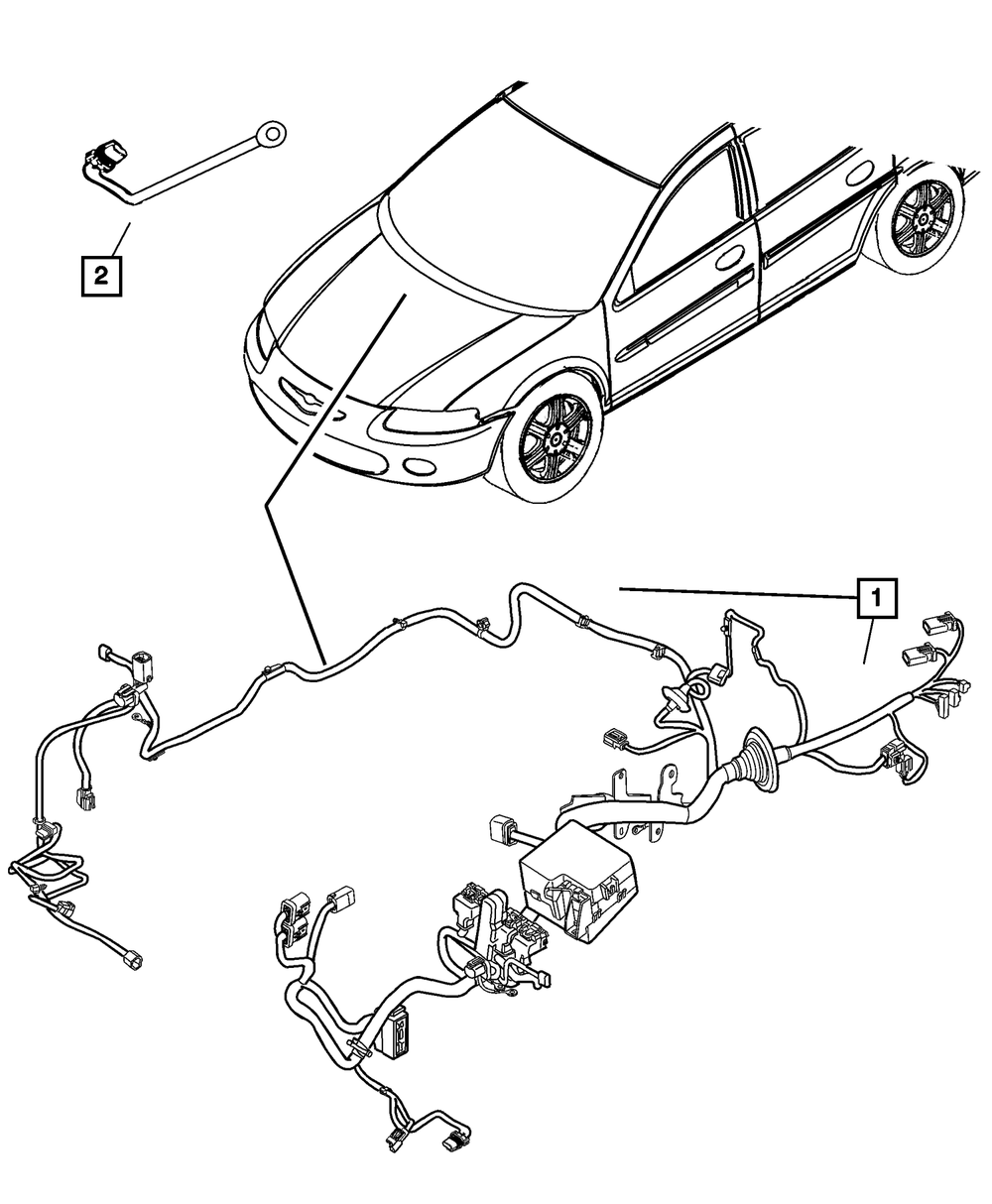 2

1