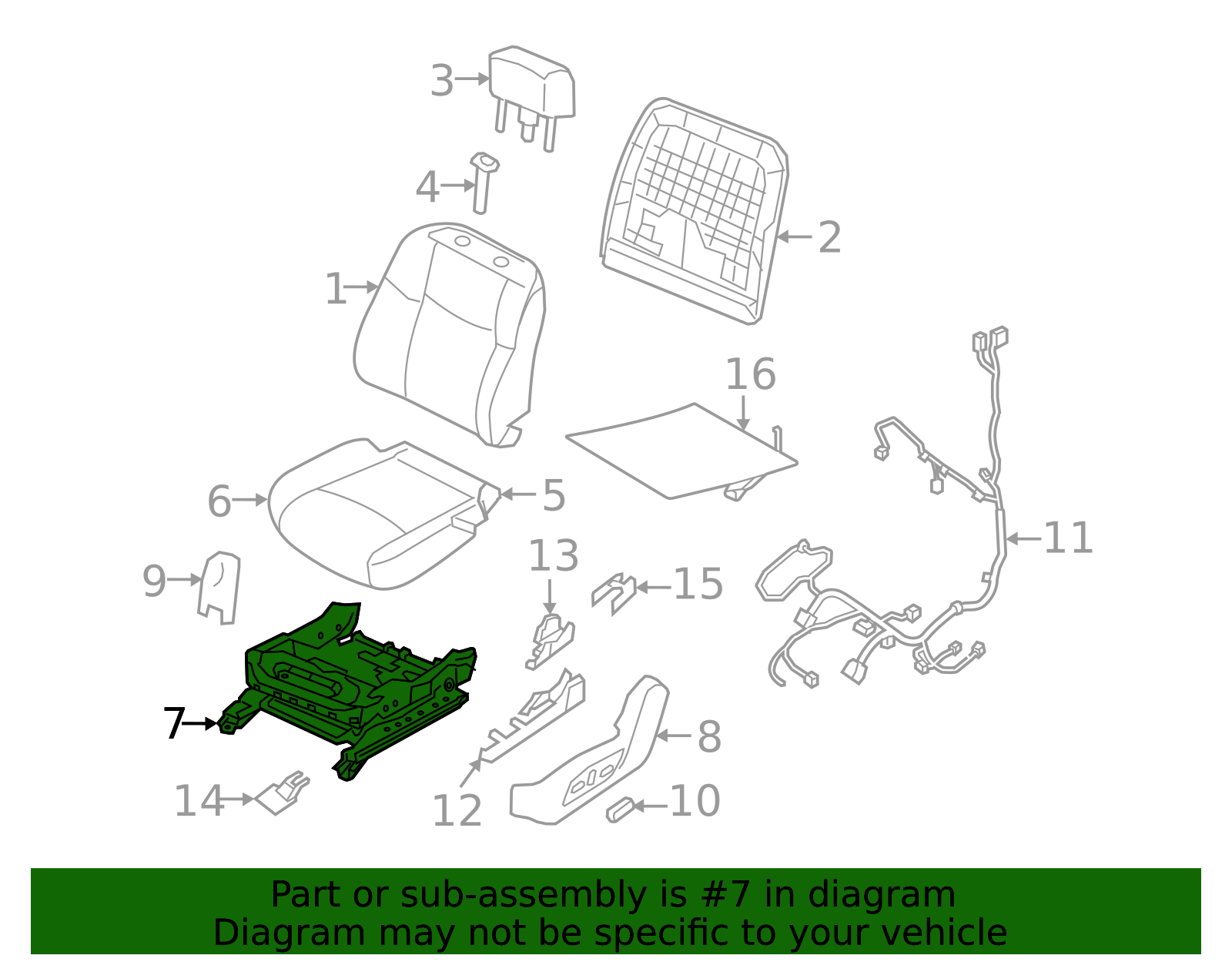 3
4
2
1
16
6
5
11
9
13
15
7
8
14
12
10

Part or sub-assembly is #7 in diagram
Diagram may not be specific to your vehicle