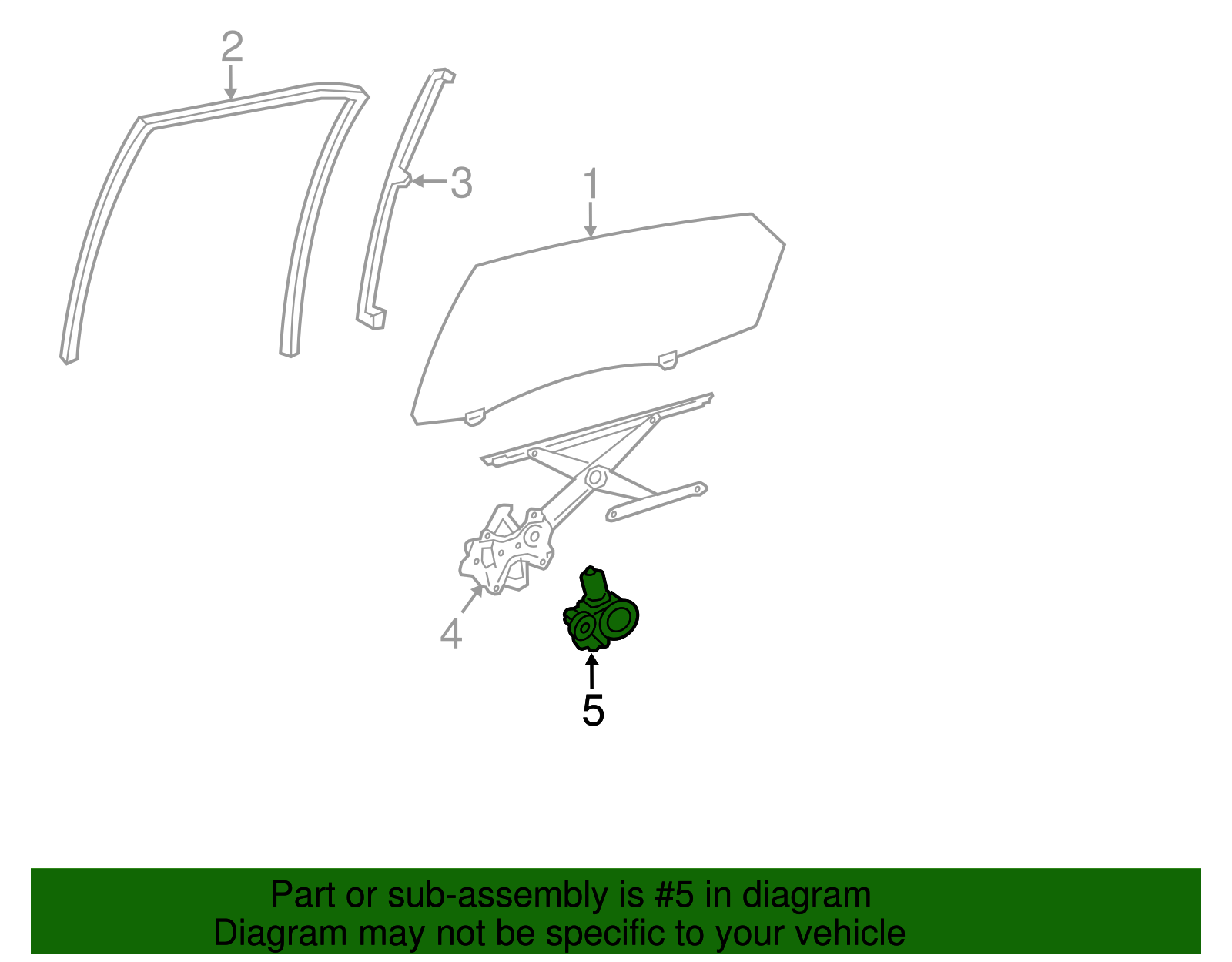 2
3
1
4
5

Part or sub-assembly is #5 in diagram
Diagram may not be specific to your vehicle