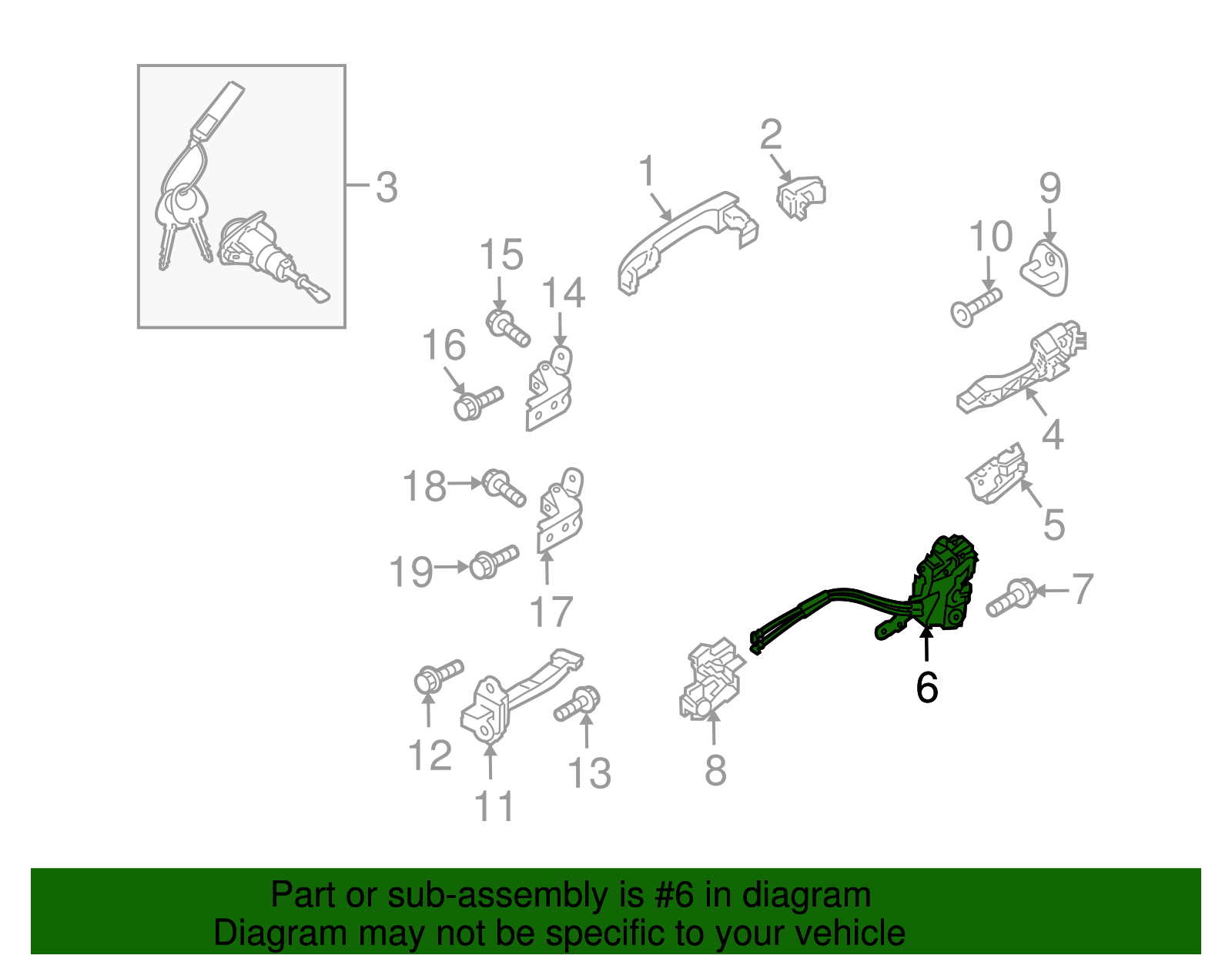 3
1
2
9
10
15
14
16
4
18
5
19
17
7
6
12
11
13
8

Part or sub-assembly is #6 in diagram
Diagram may not be specific to your vehicle