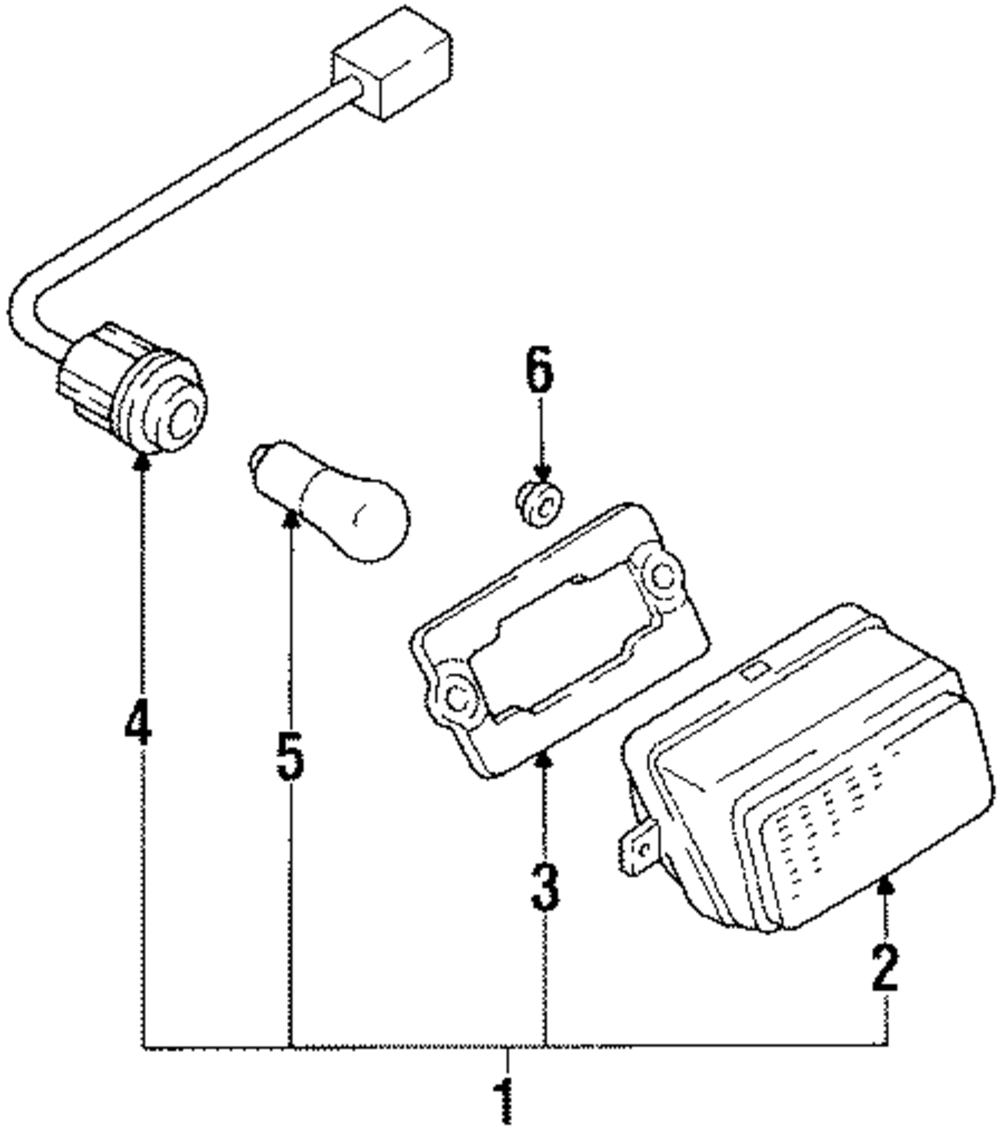 6
4
5
3
2
1