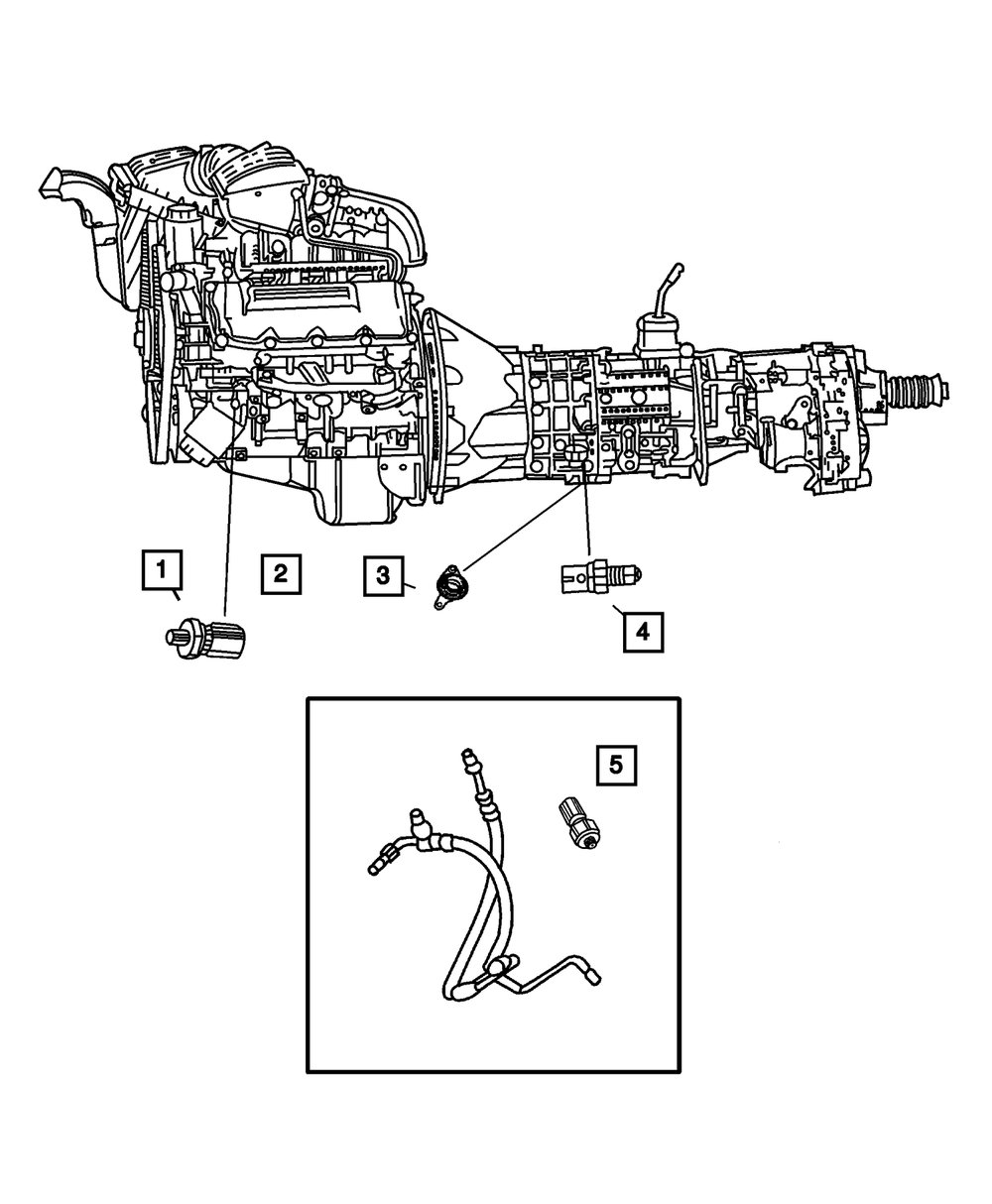 1

2

3

4

5