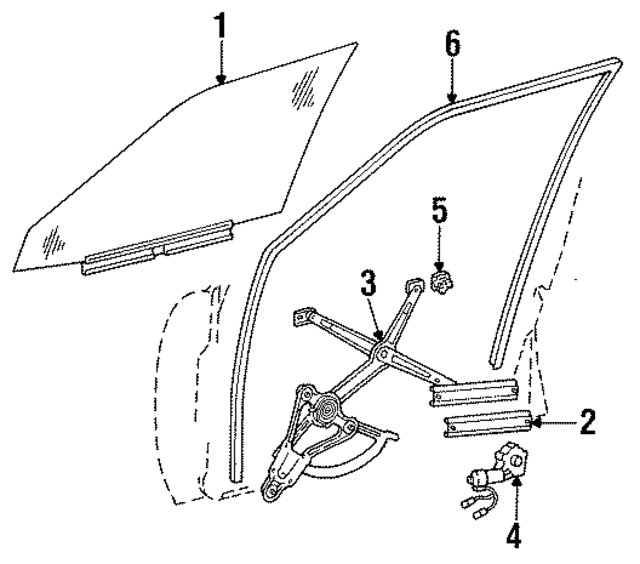 1
6
5
3
2
4