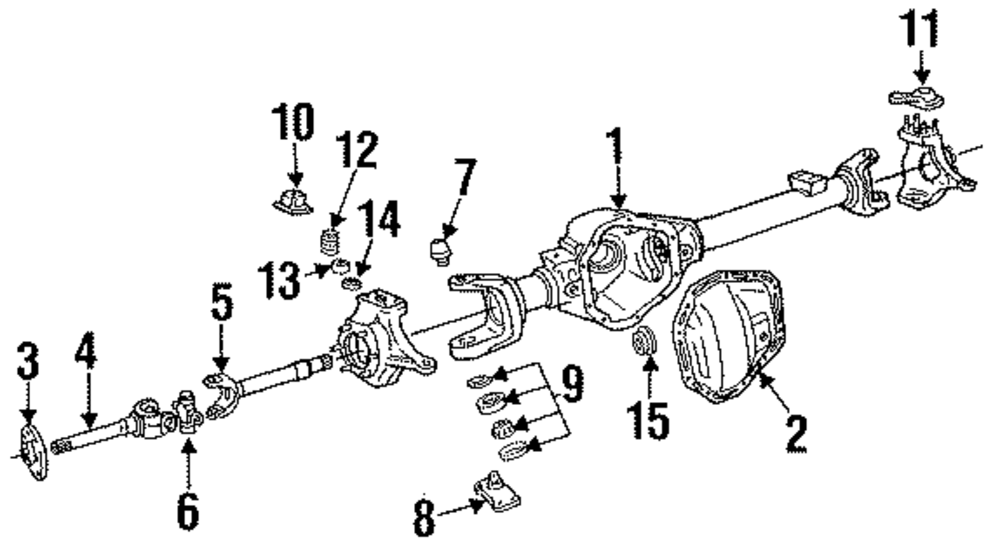 11
10
12
1
7
14
13
5
3
4
9
15
2
6
8