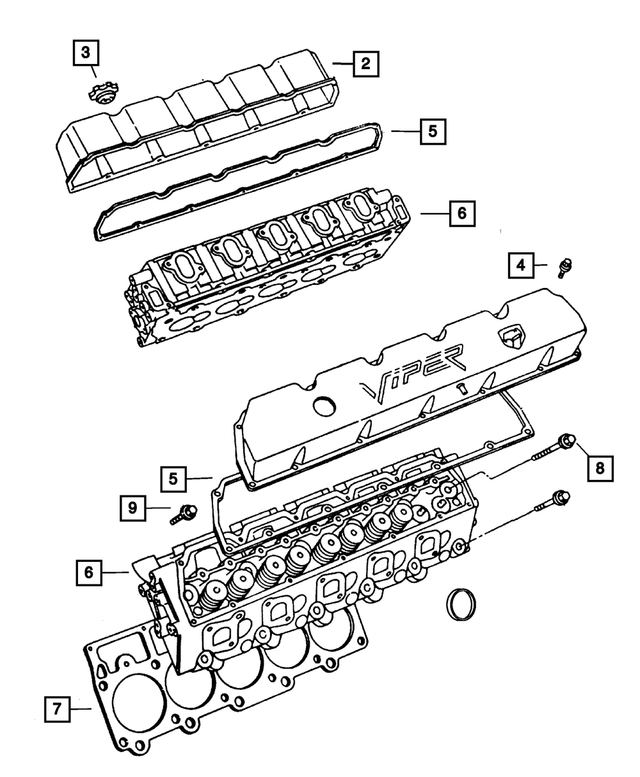 3
2
5
6
4
VIPER
8
5
9
6
7