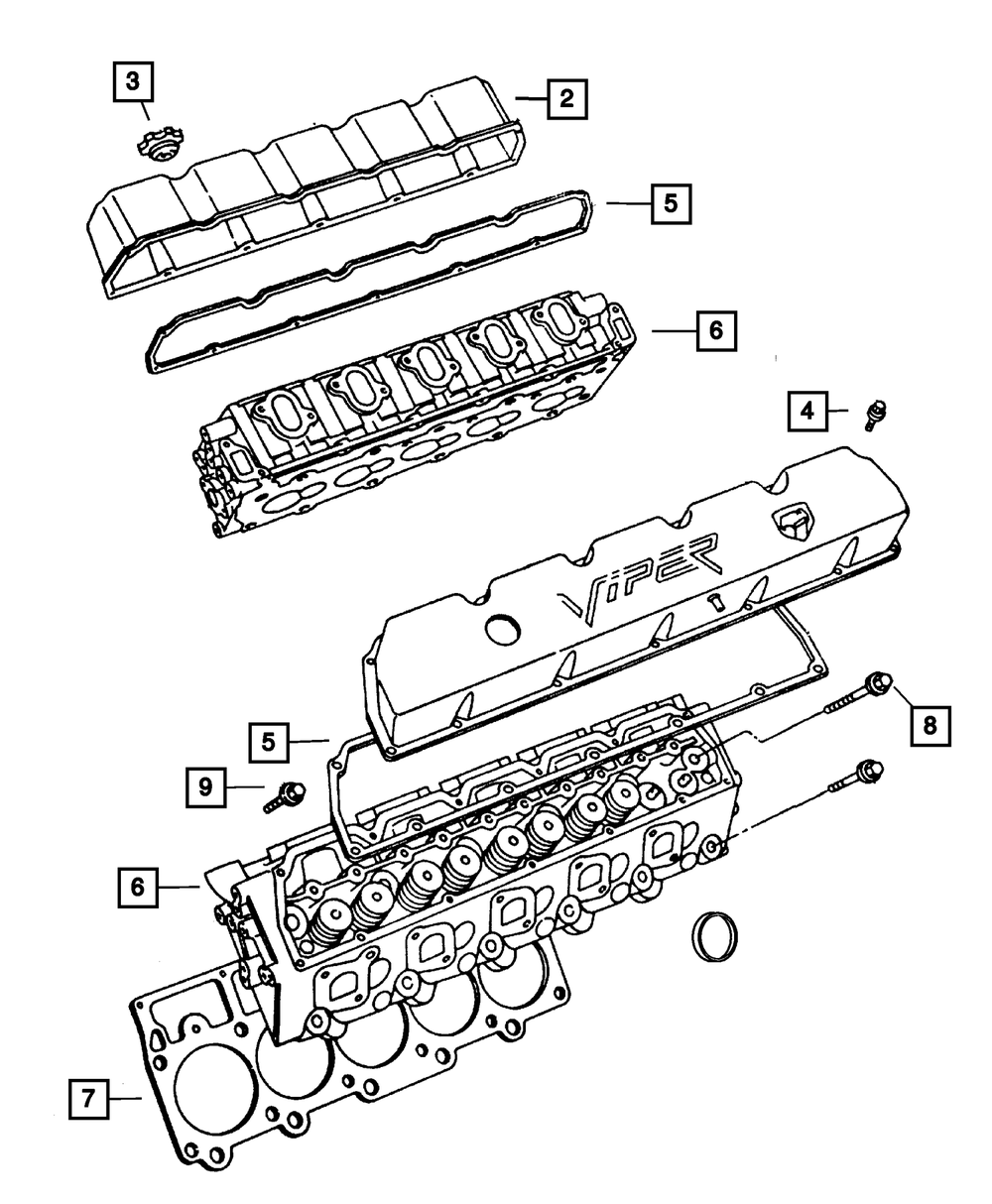 3
2
5
6
4
VIPER
8
5
9
6
7