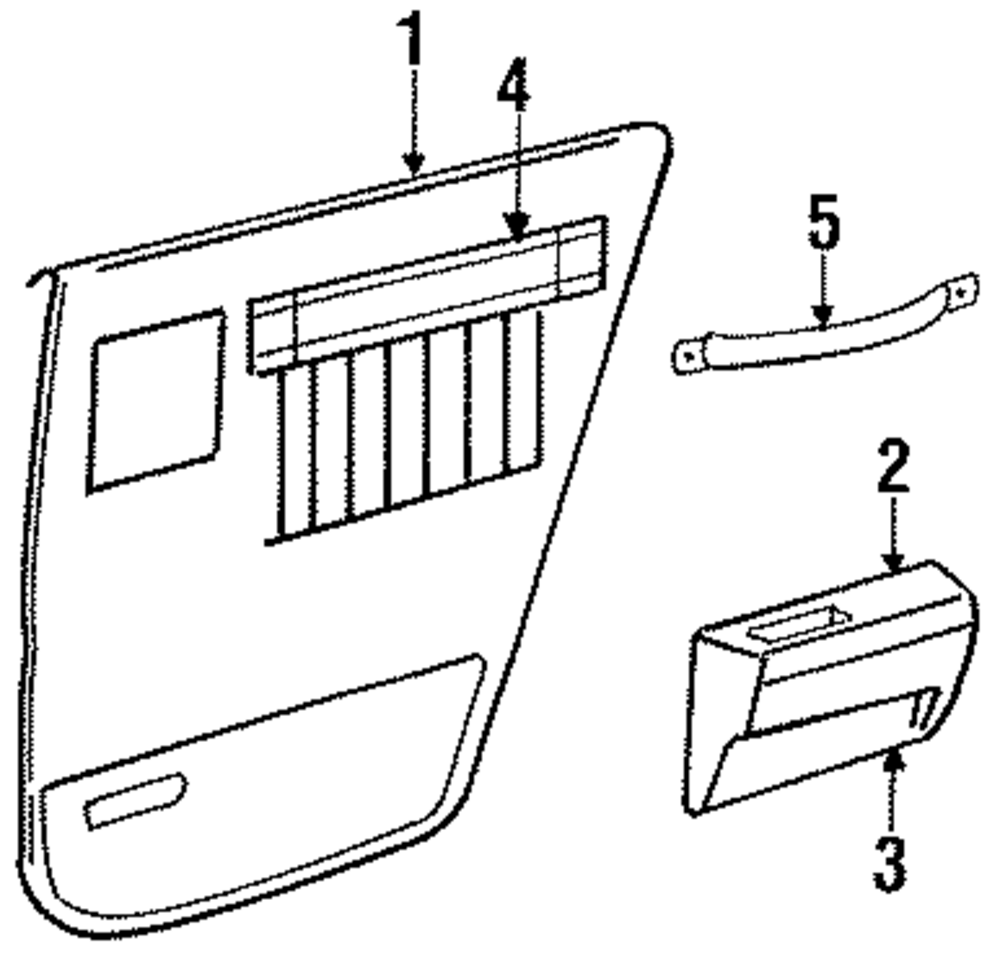 1
4
5
2
3