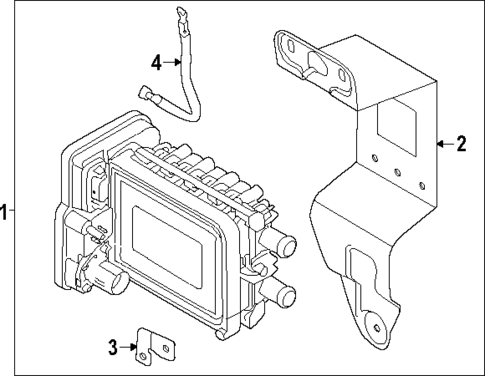 4
2
1
3