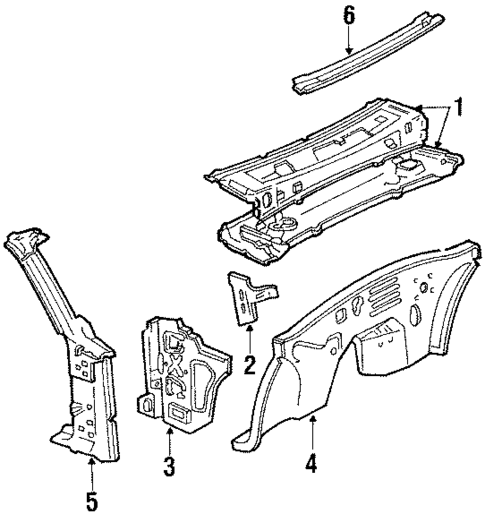 6
1
2
3
4
5