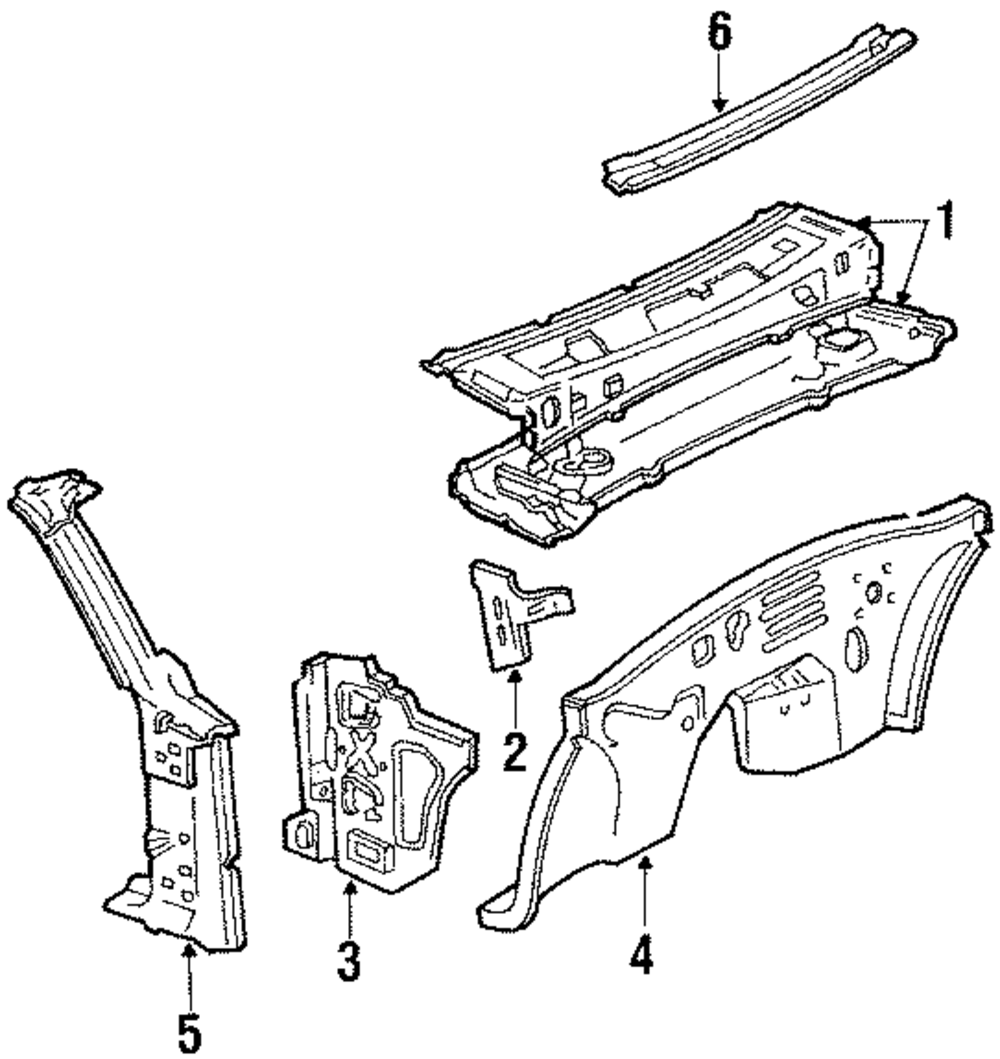 6
1
2
3
4
5