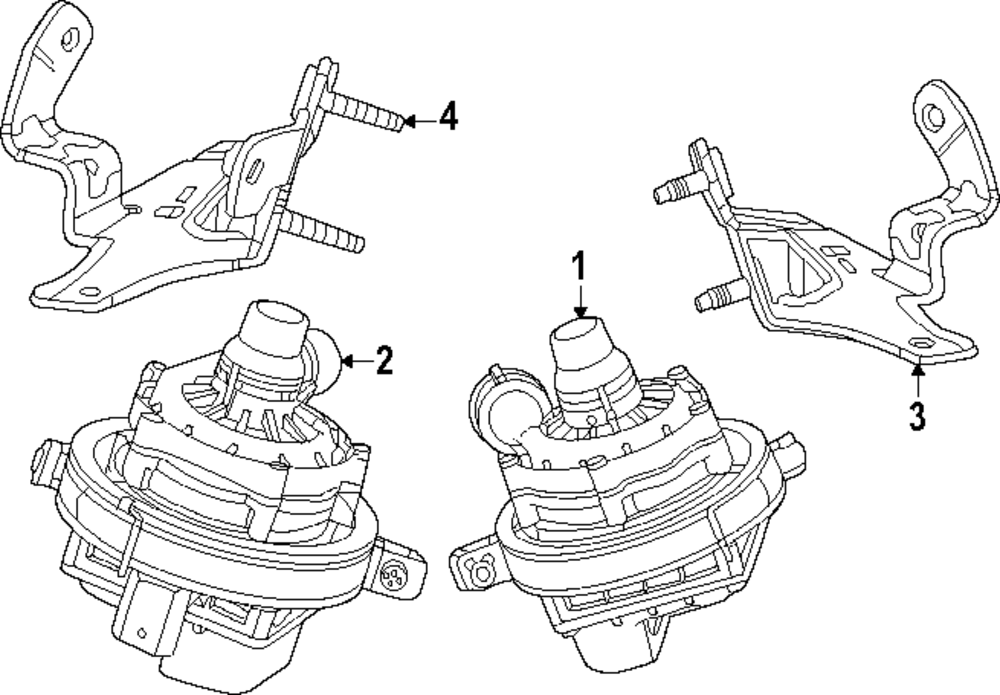 4
1
2
3