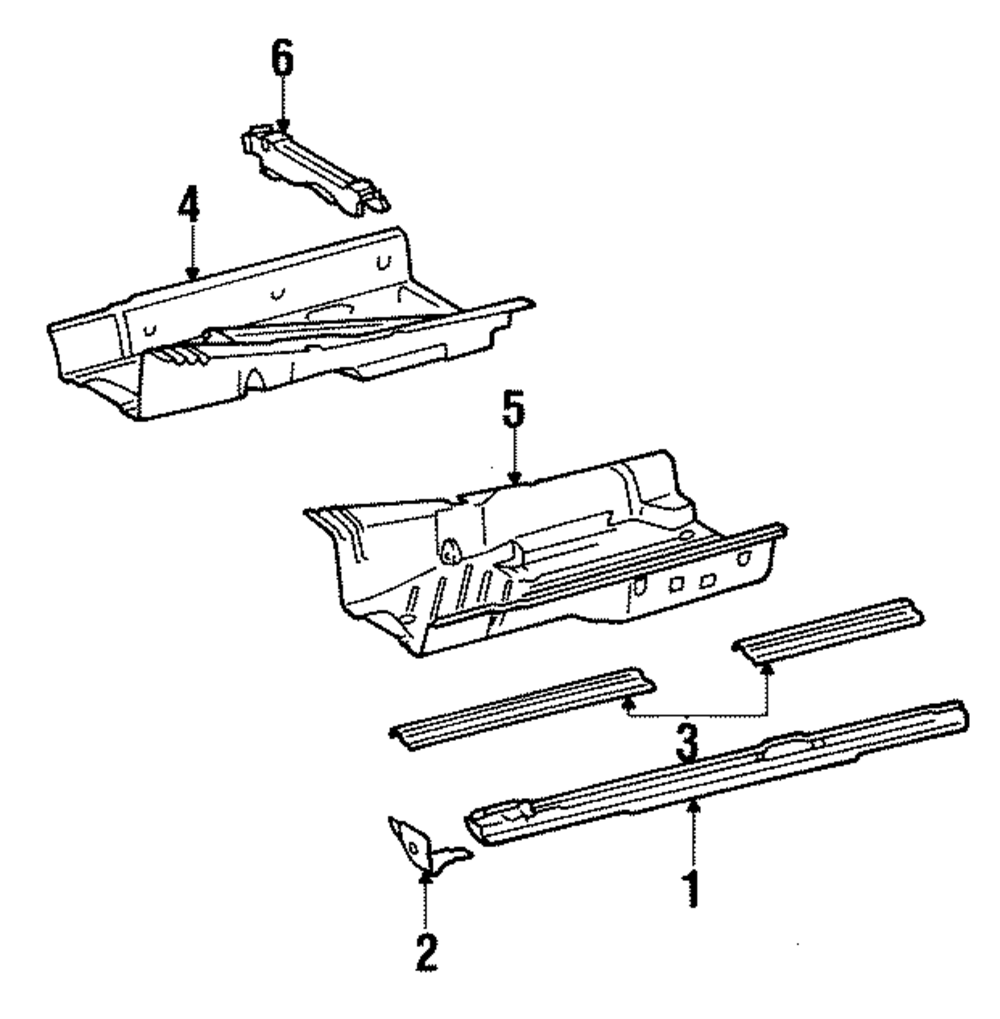 6
4
5
3
1
2