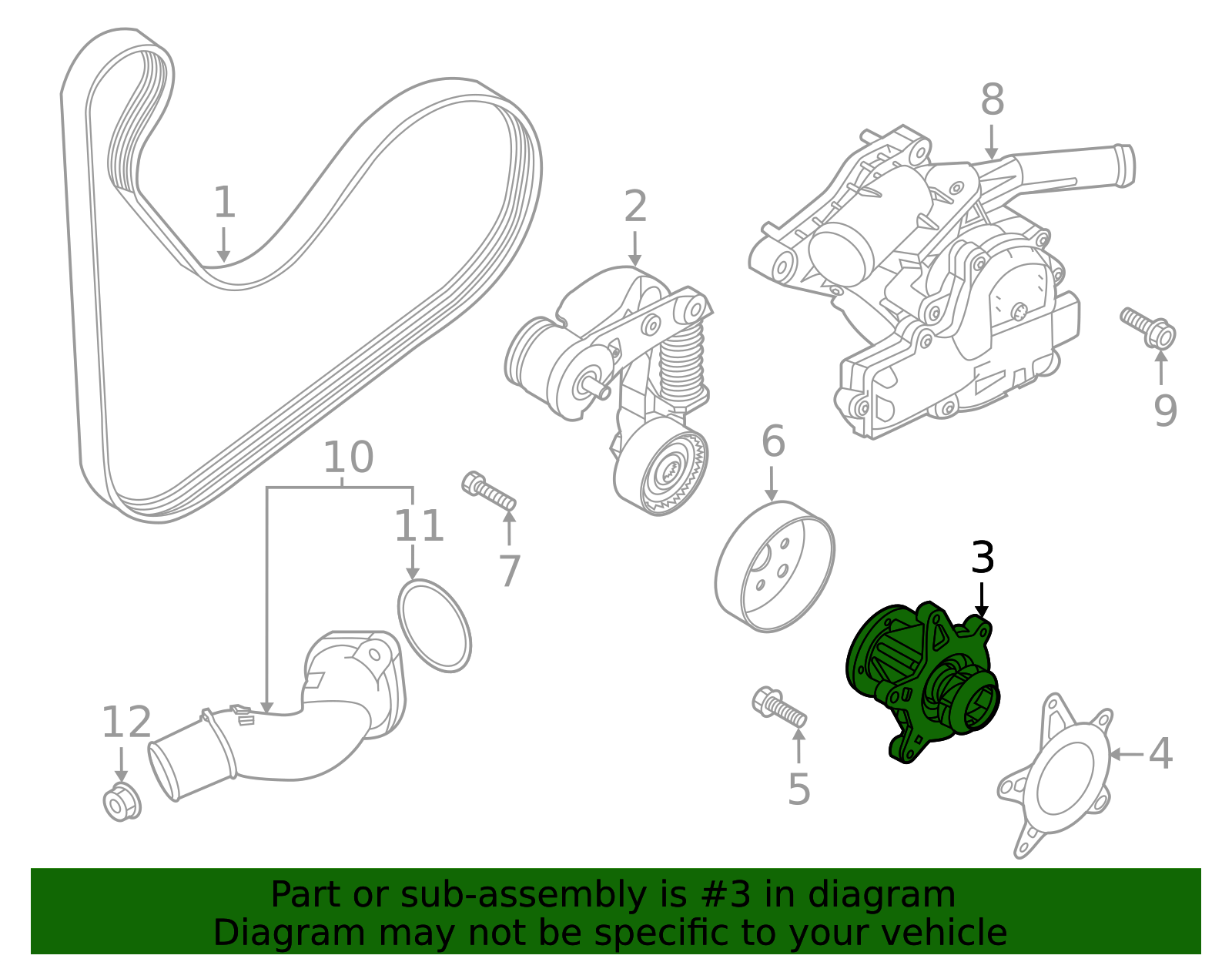 1
2
8
9
6
10
11
7
3
12
5
4

Part or sub-assembly is #3 in diagram
Diagram may not be specific to your vehicle