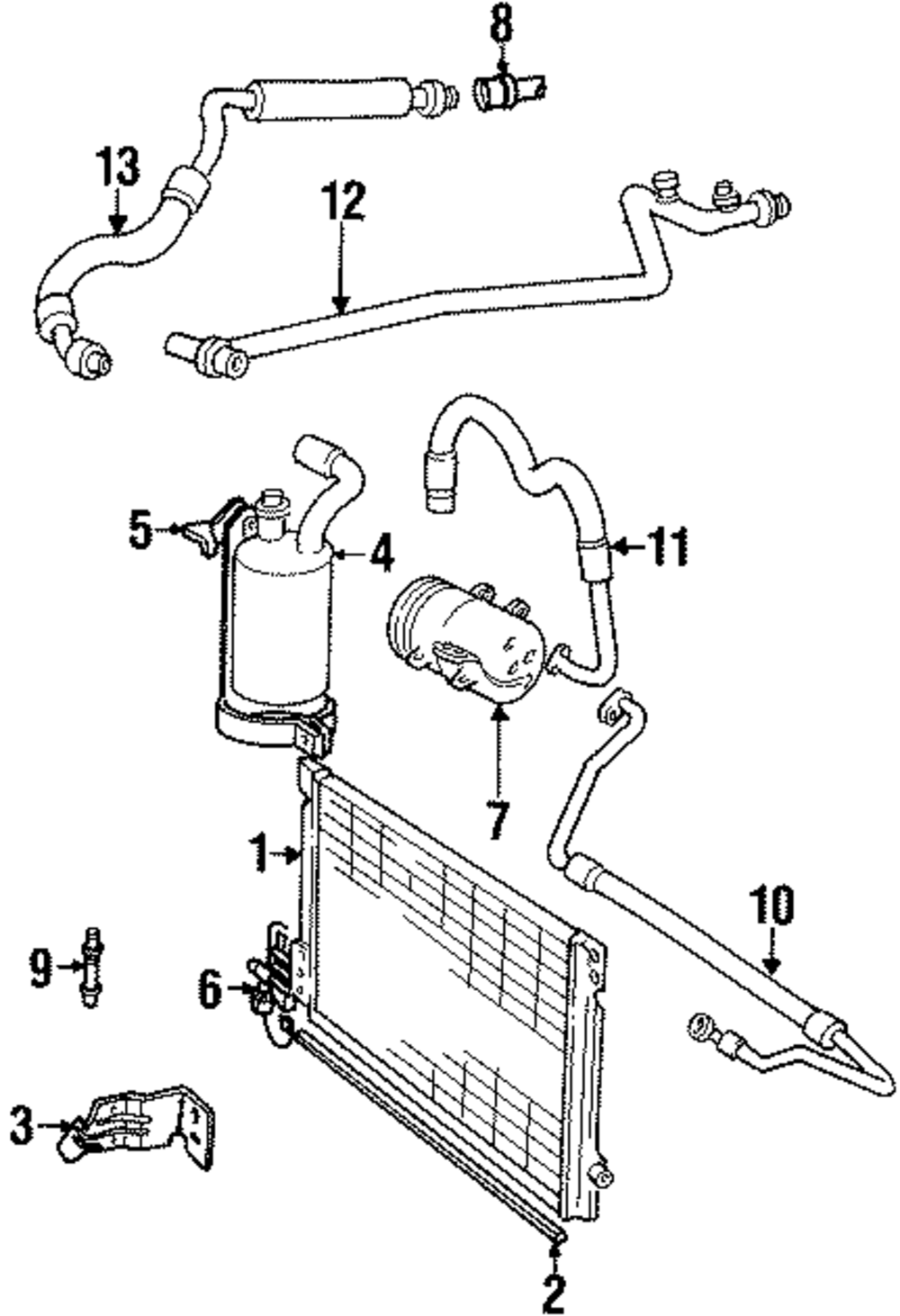 8
13
12
5
4
11
7
1
10
9
6
3
2