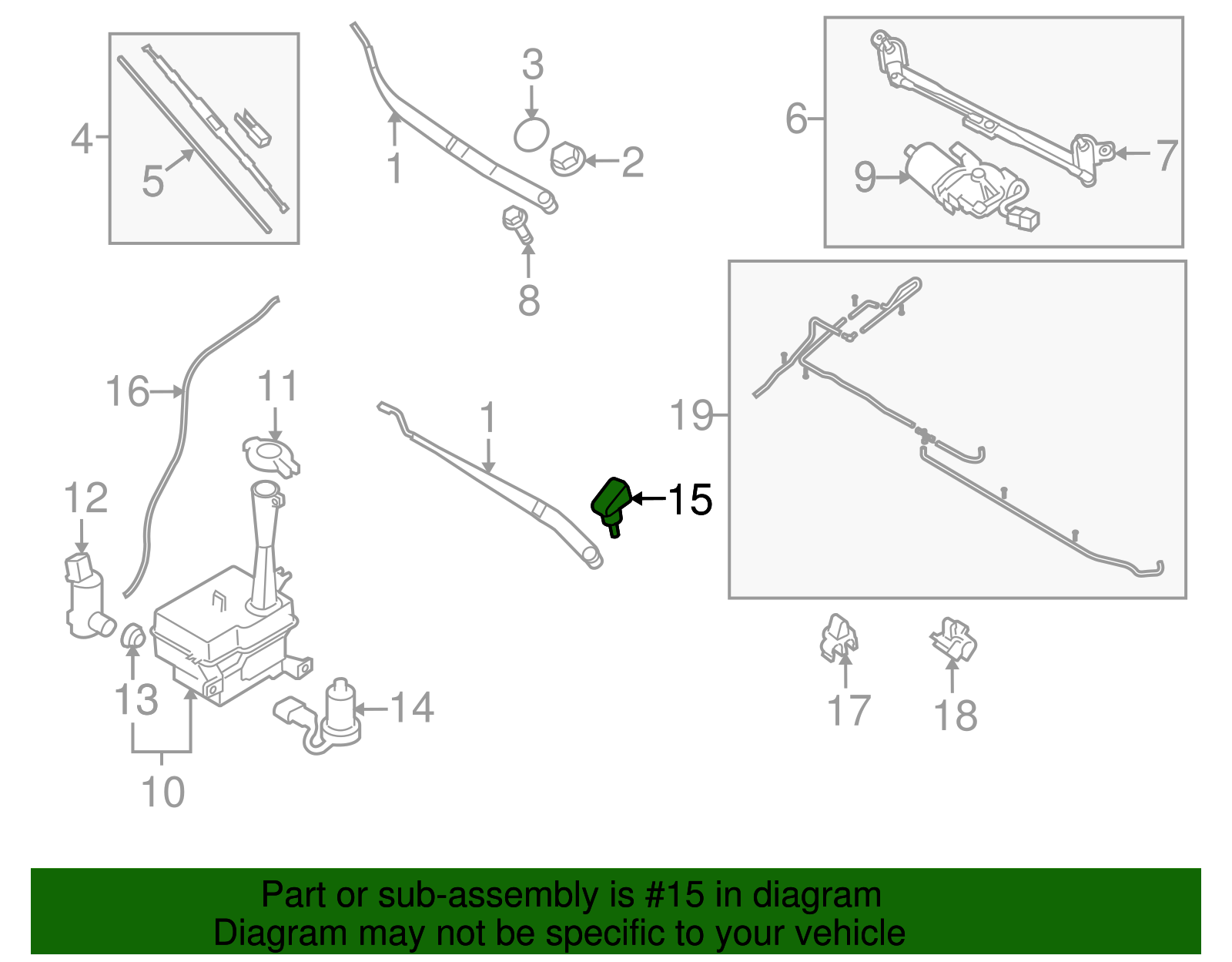 4
5
1
3
2
8
6
7
9
16
11
12
13
10
14
1
15
19
17
18

Part or sub-assembly is #15 in diagram
Diagram may not be specific to your vehicle