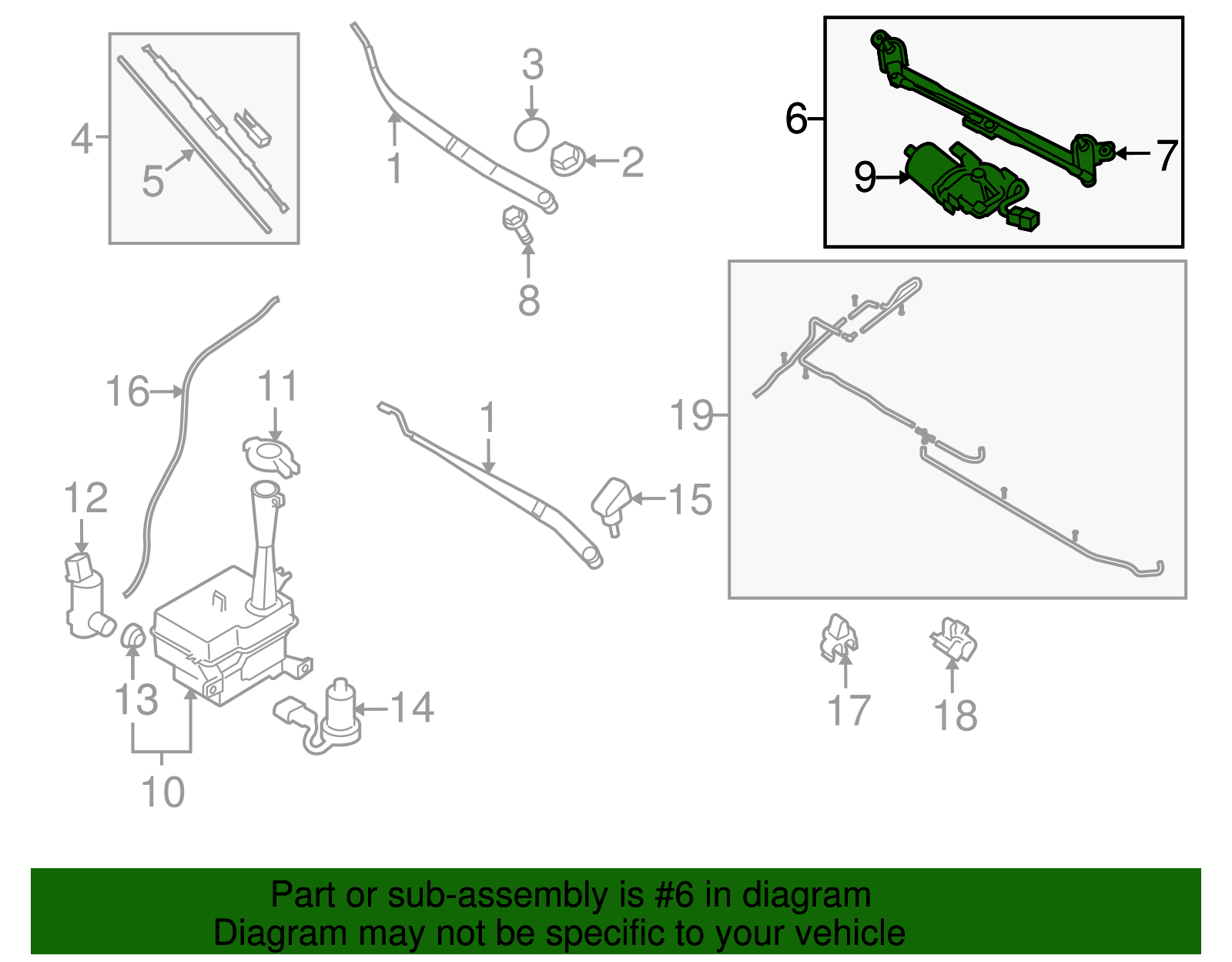 4
5
1
3
2
8
6
7
9
16
11
12
13
10
14
1
15
19
17
18

Part or sub-assembly is #6 in diagram
Diagram may not be specific to your vehicle