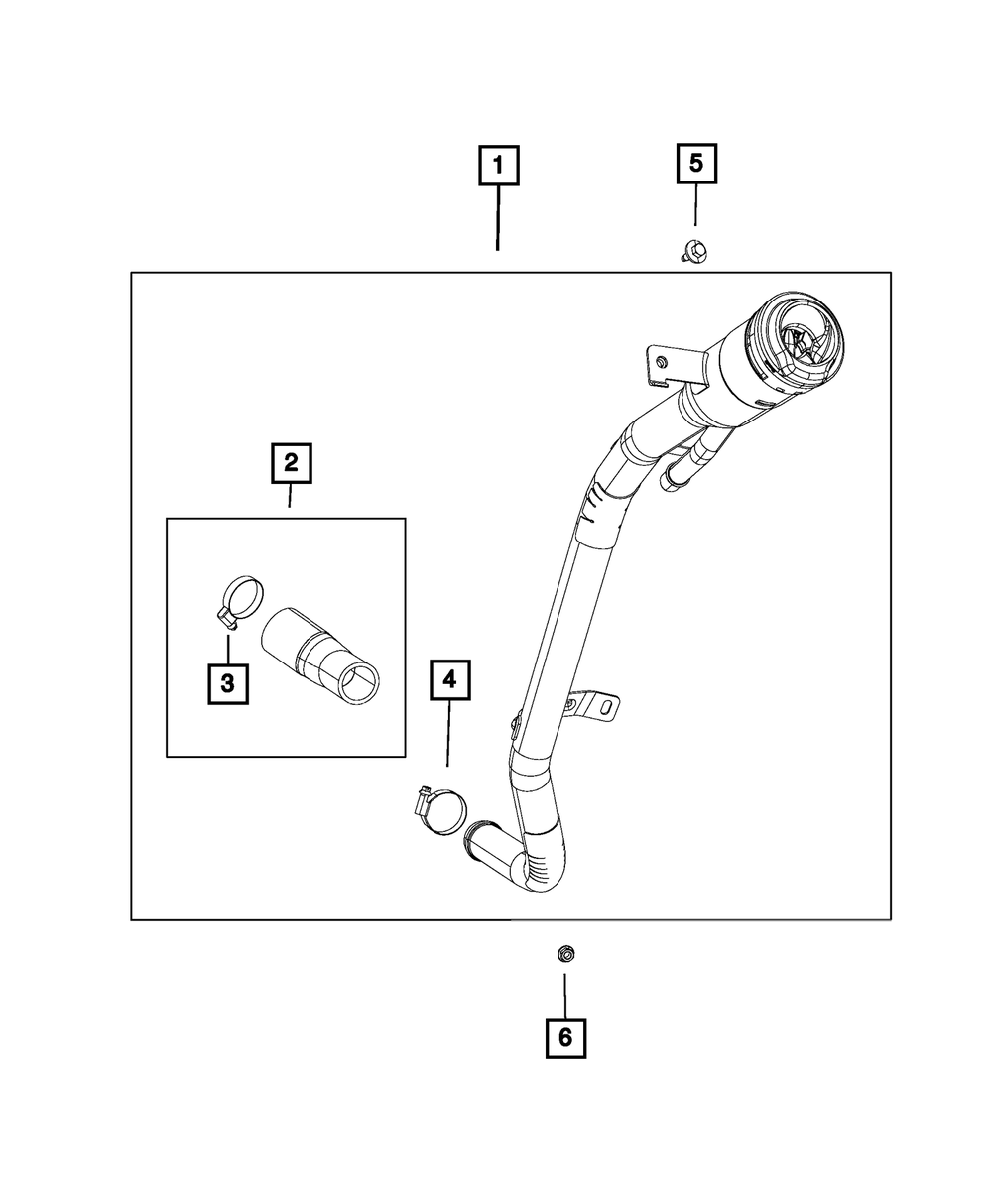 1
5
2
3
4
6