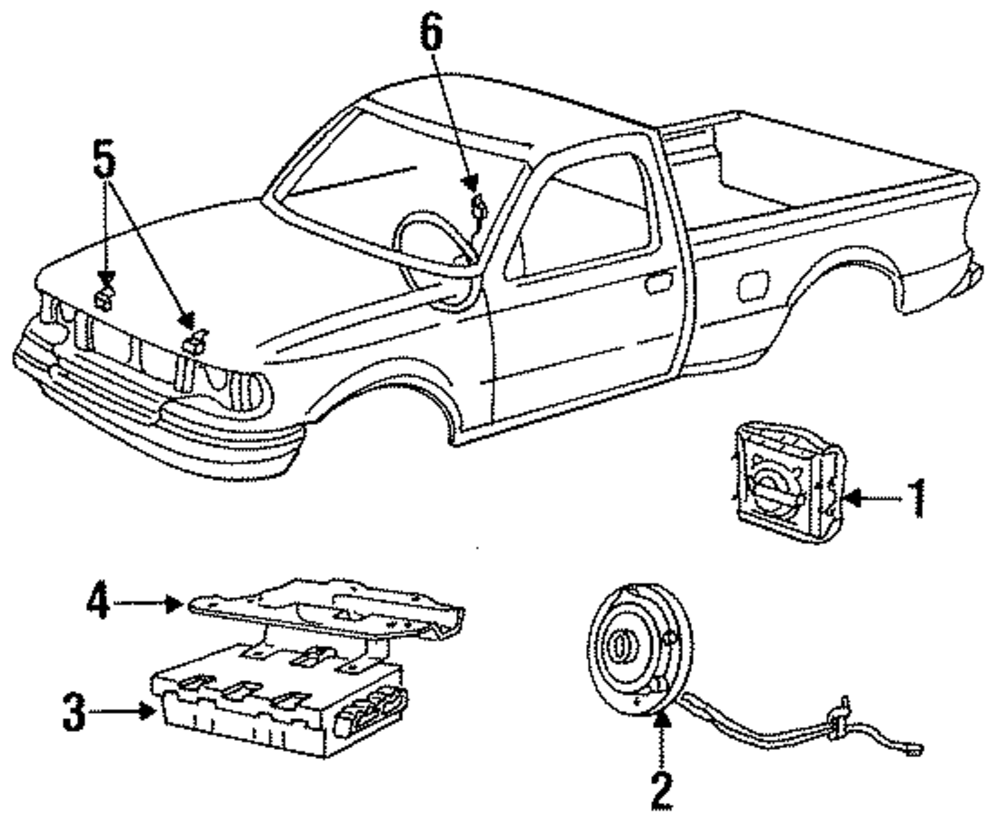 6
5
1
4
3
2