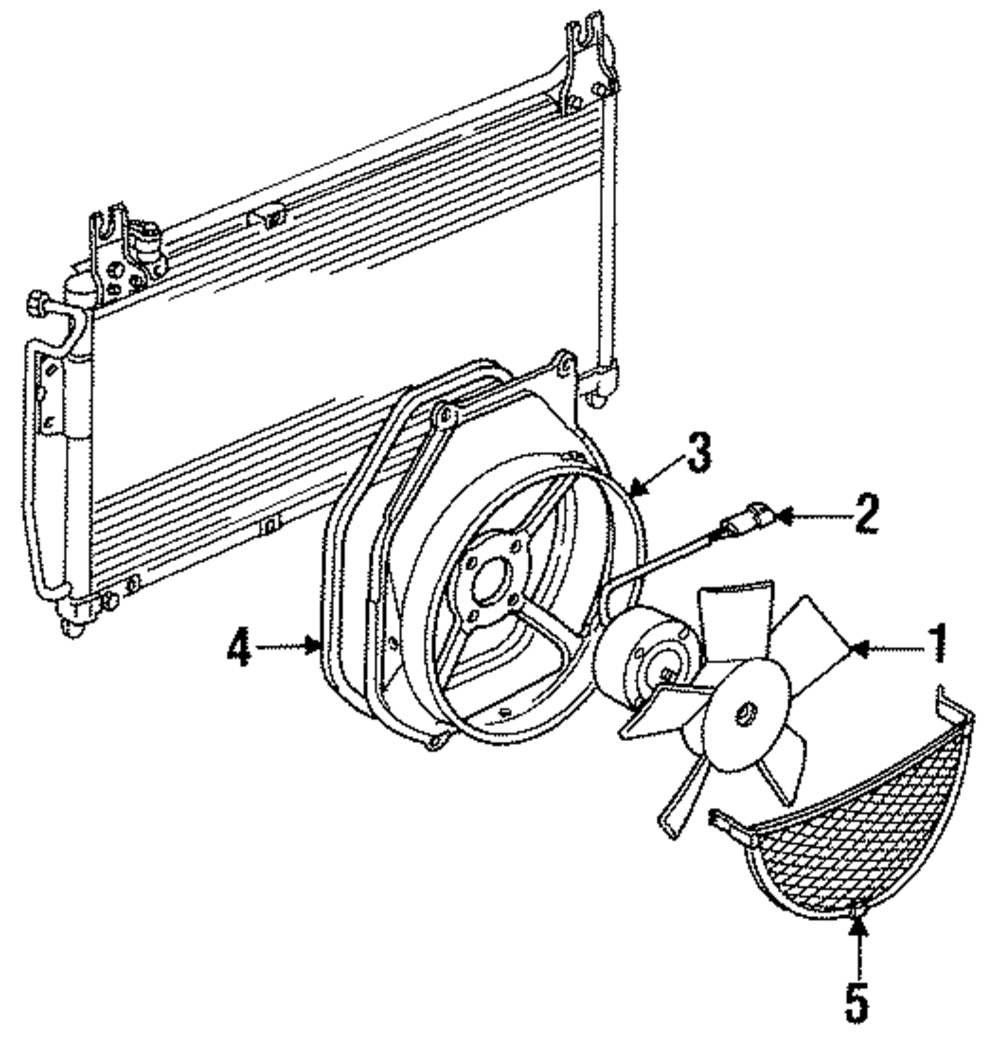 3
2
4
1
5