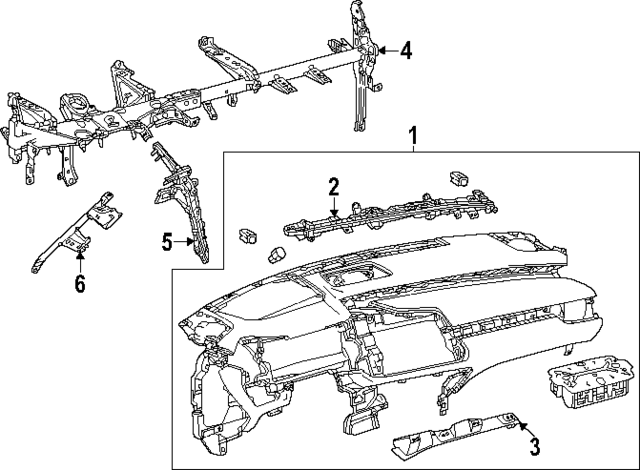 4
1
2
5
6
3