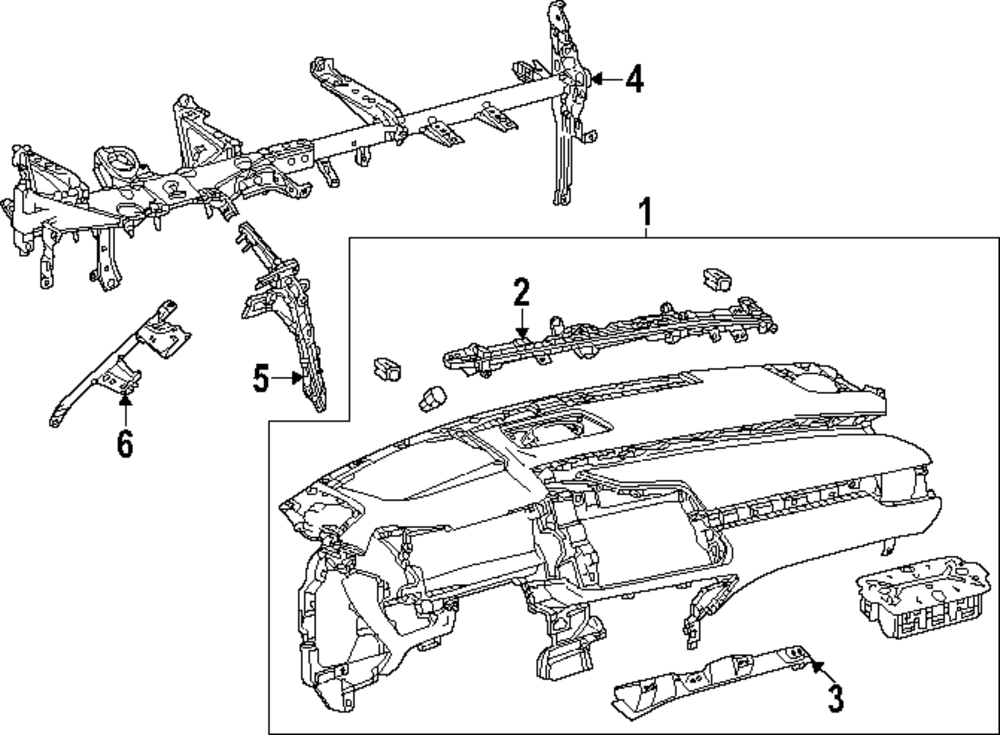 4
1
2
5
6
3