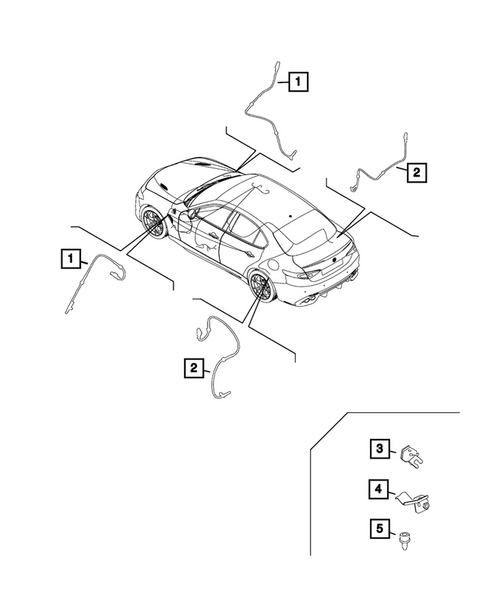 1
2
1
2
3
4
5