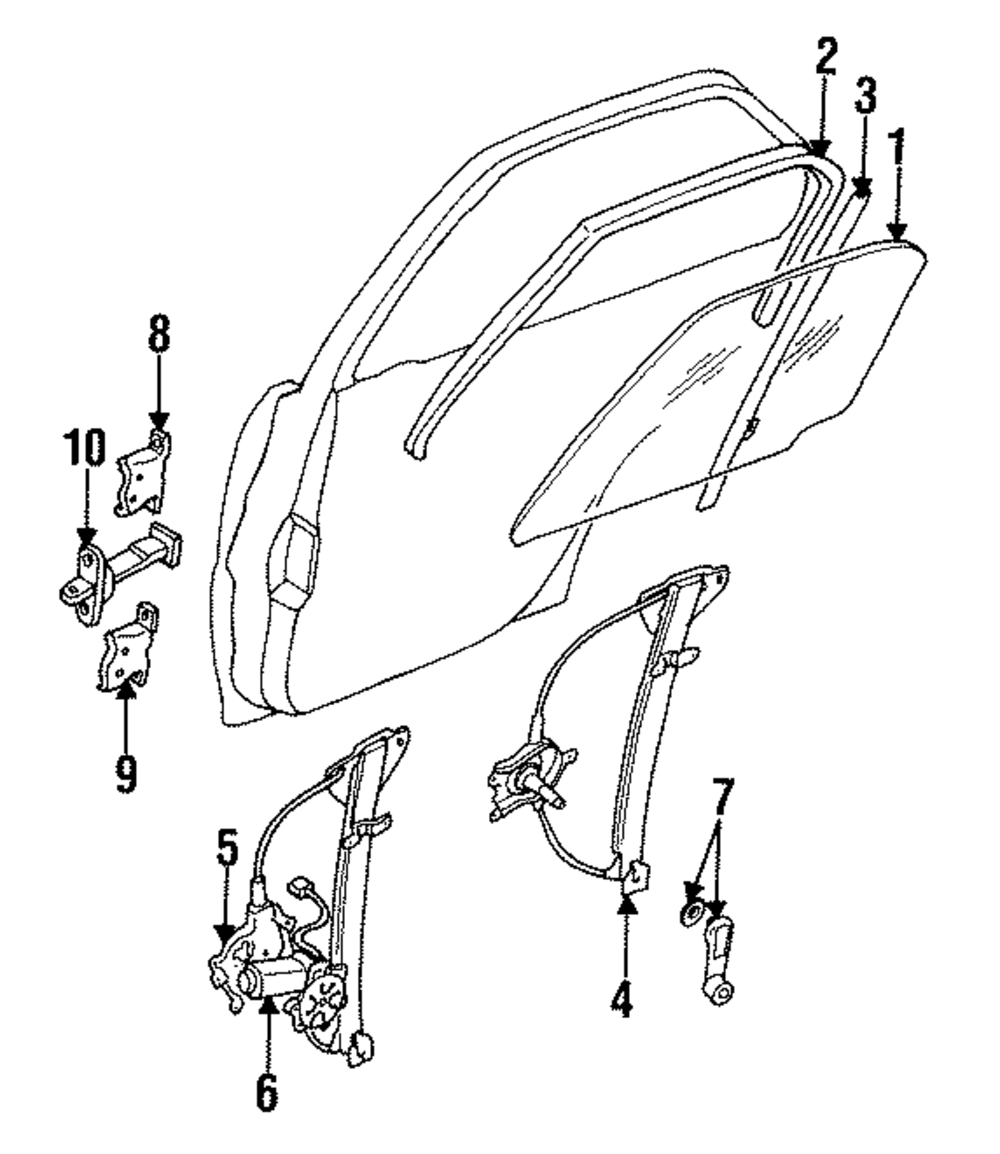 2
3
1
8
10
9
5
6
4
7