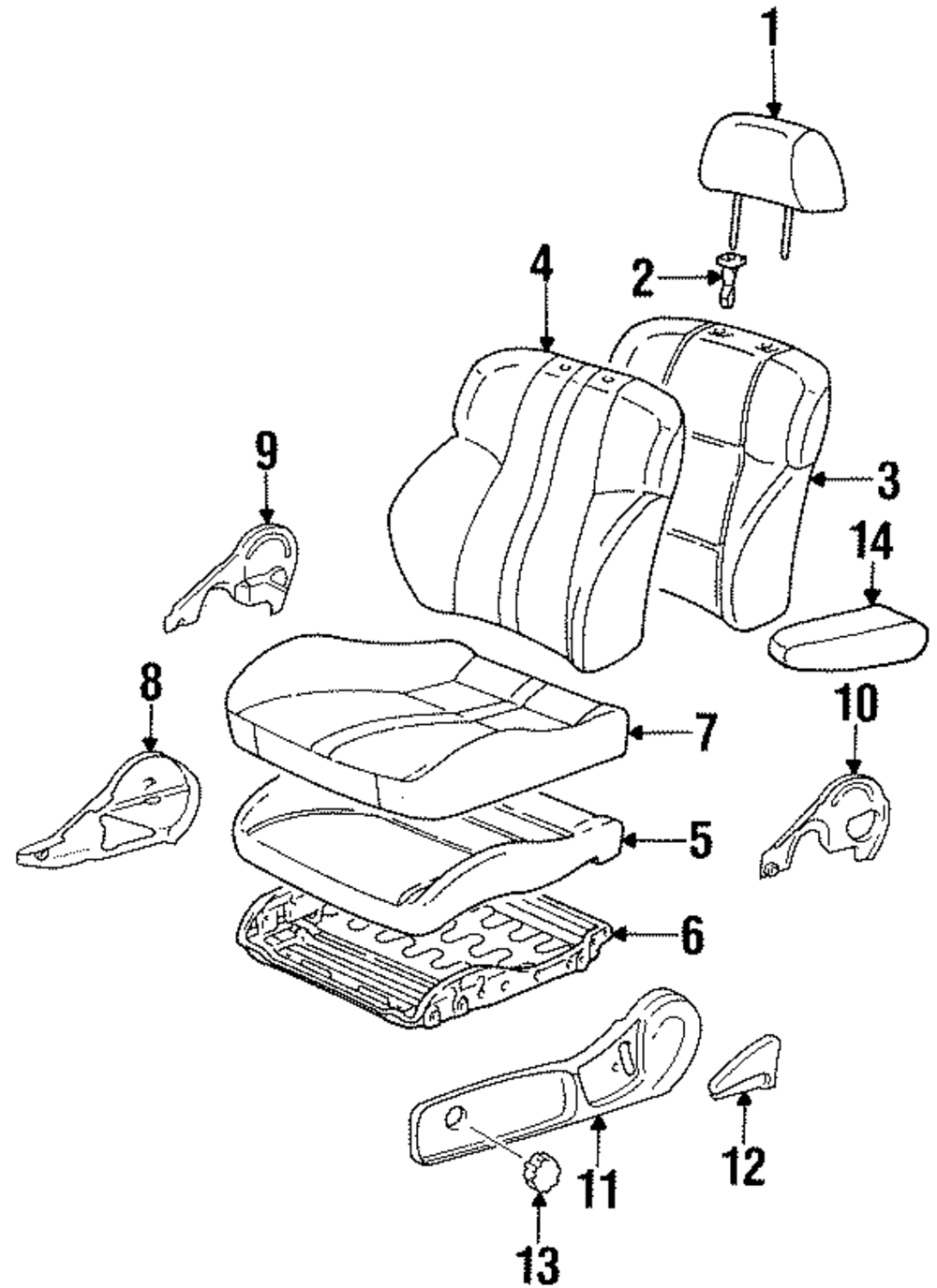 1
2
4
3
9
14
8
7
10
5
6
11
12
13