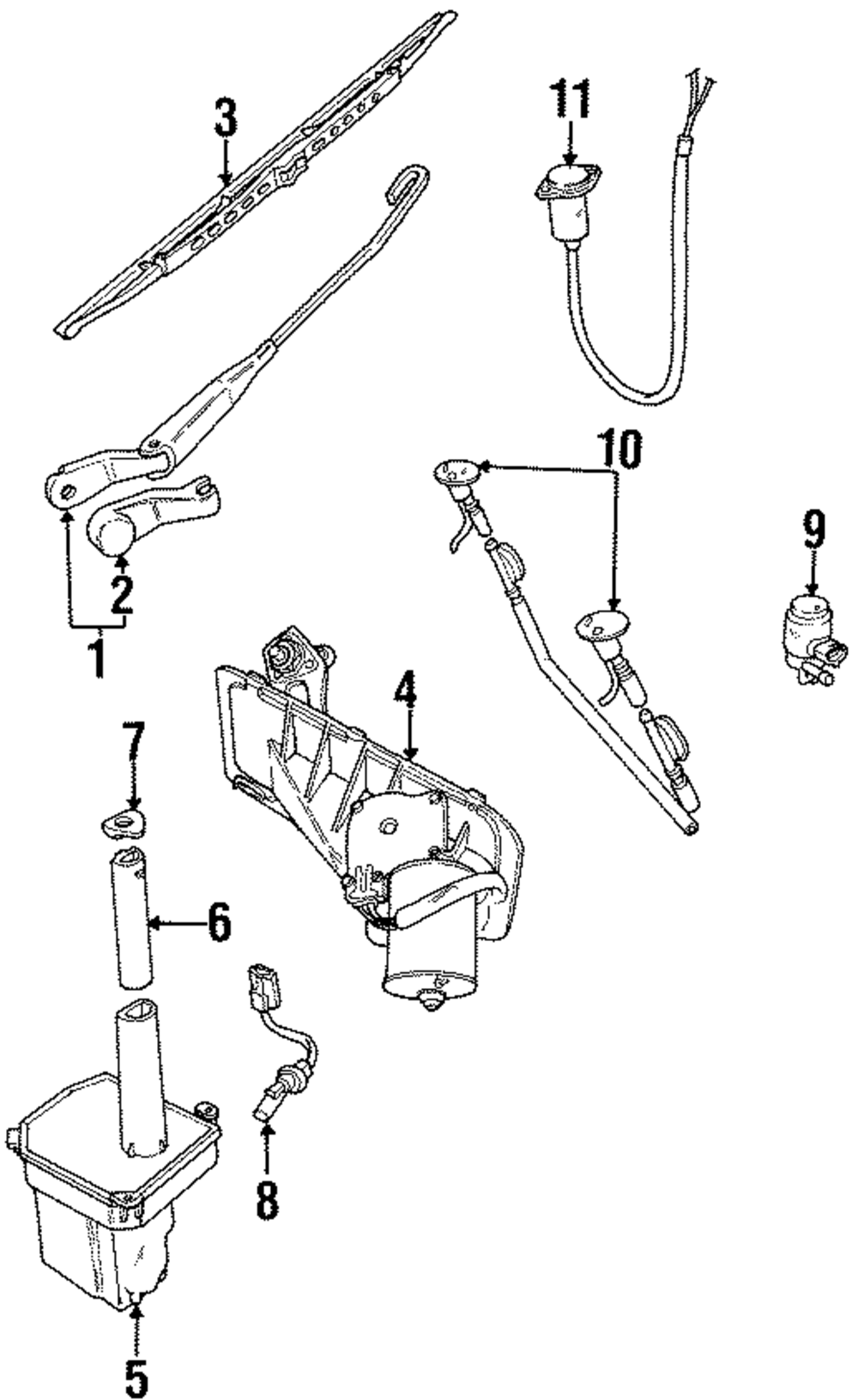 3
11
10
9
2
1
4
7
6
8
5