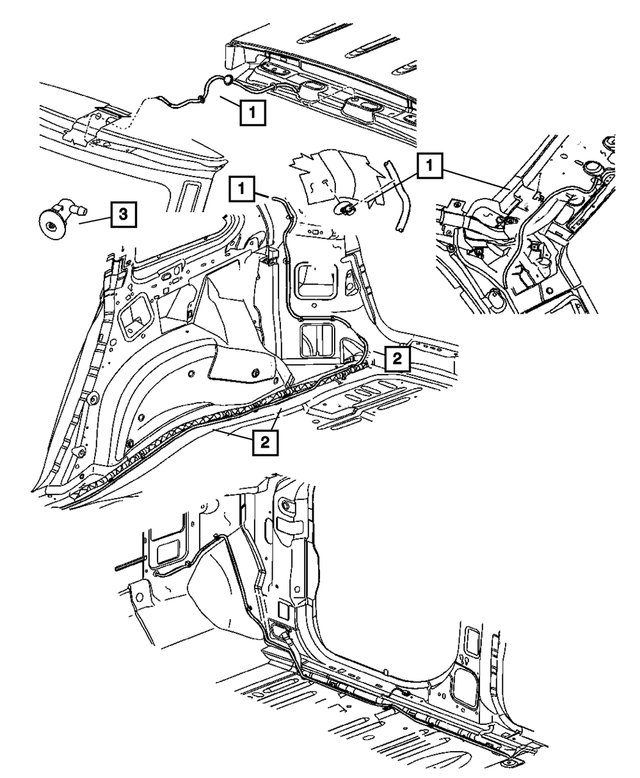 1
1
1
3
2
2