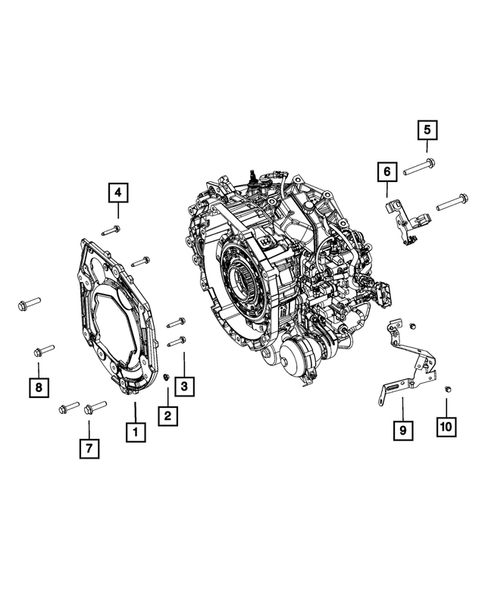 5
6
4
8
3
2
1
7
9
10