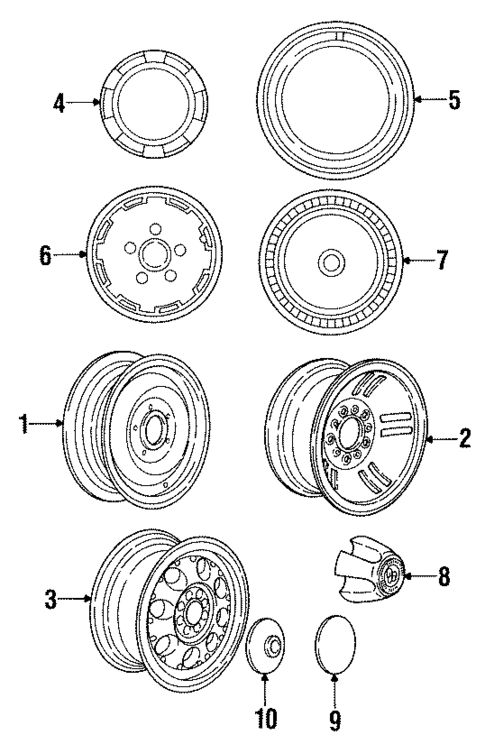 4
5
6
7
1
2
3
8
10
9