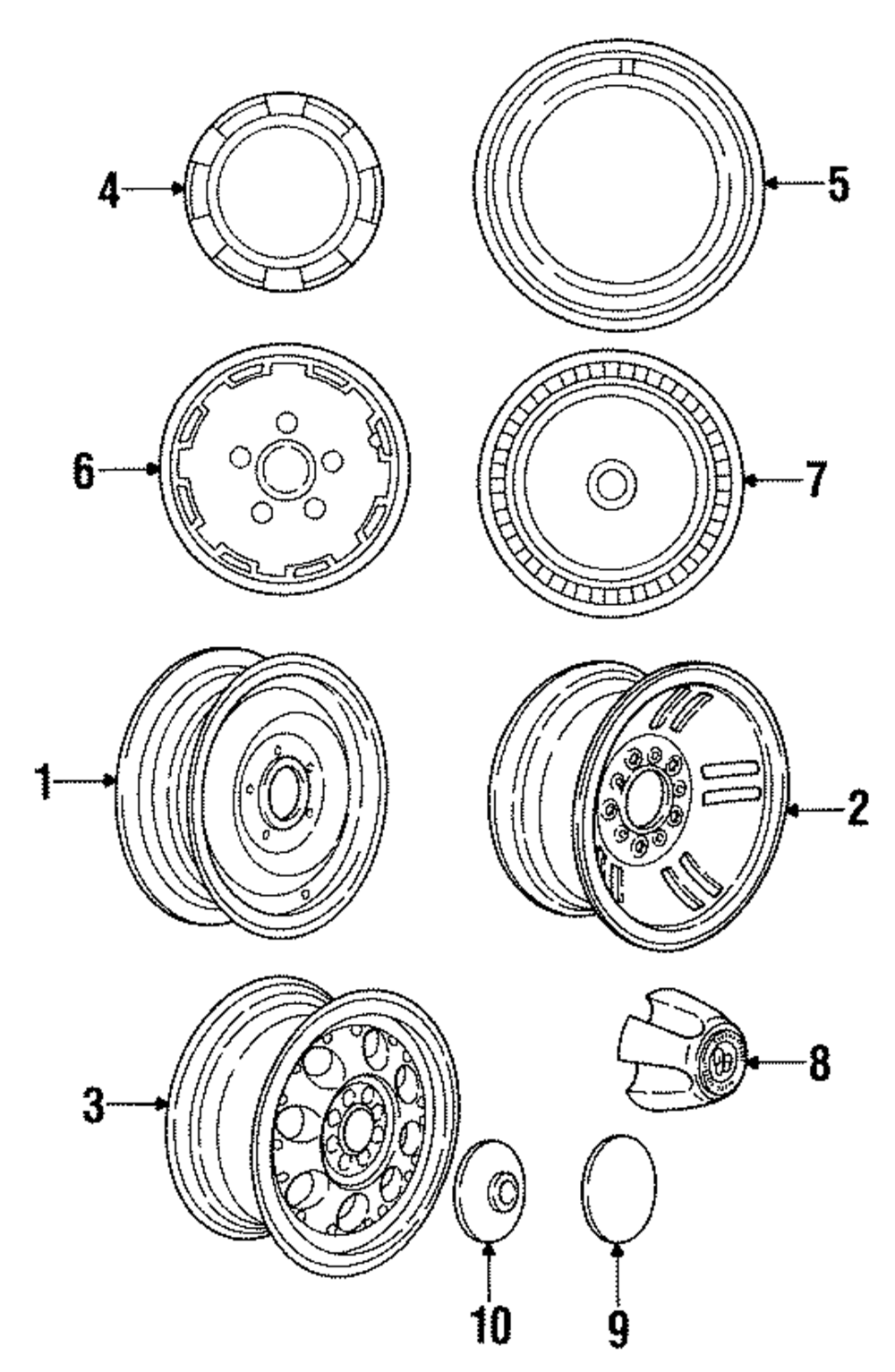 4
5
6
7
1
2
3
8
10
9