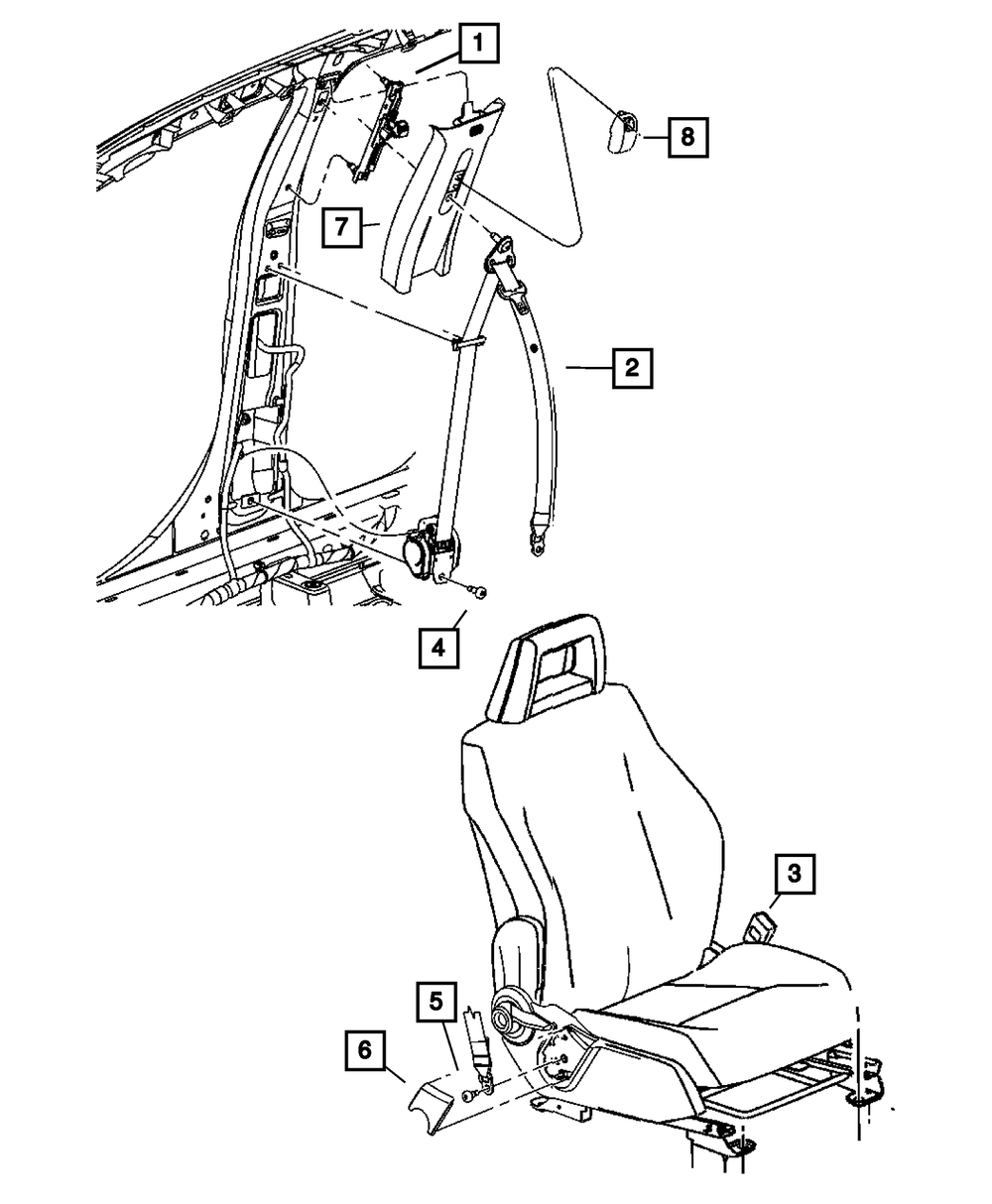 1
8
7
2
4
3
5
6