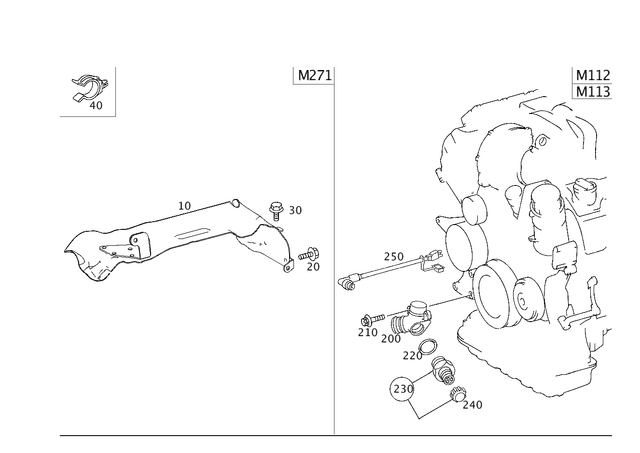 40

M271

10

30

20

M112
M113

250

210

200

220

230

240