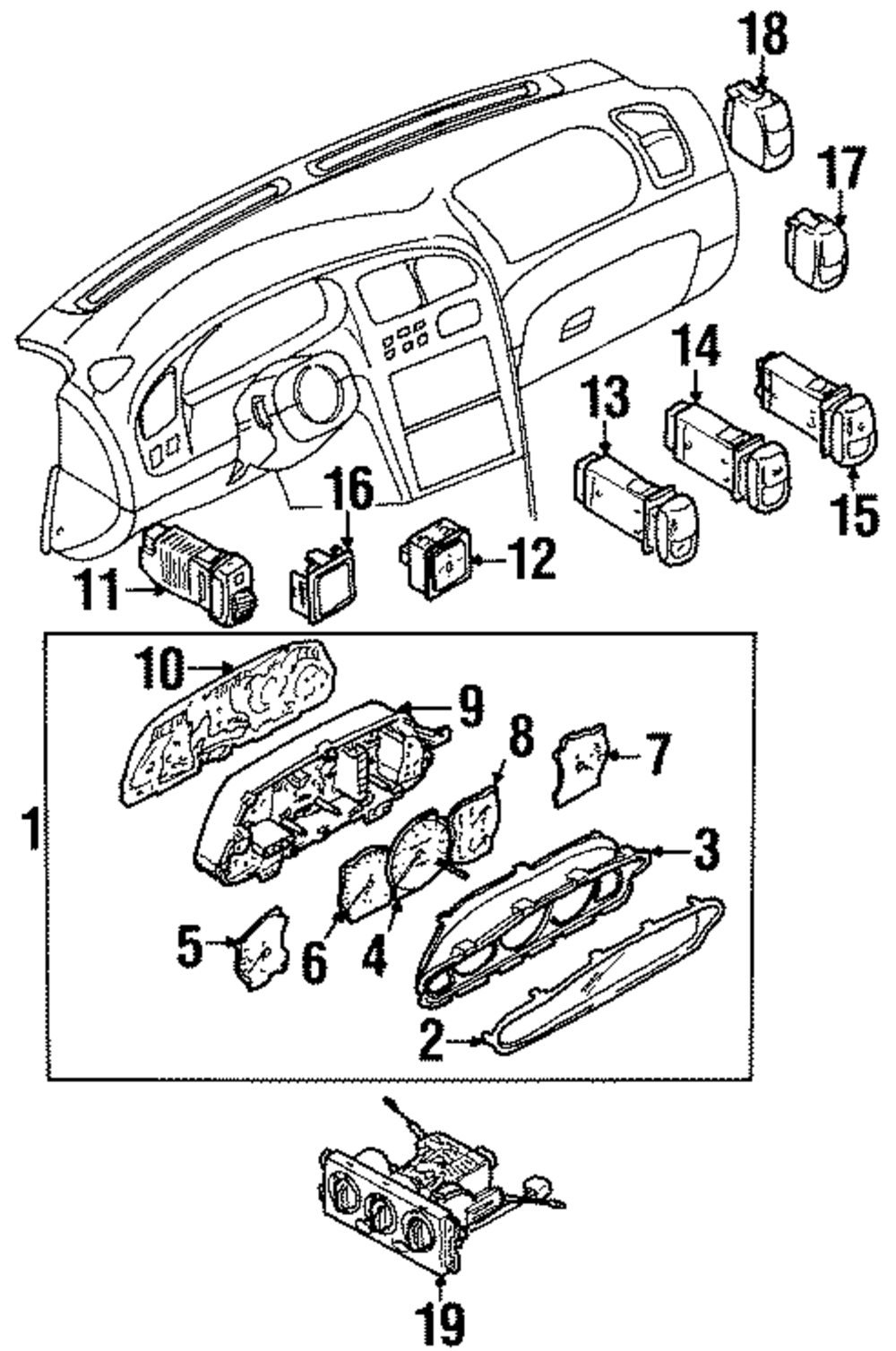 18
17
14
13
15
16
11
12
10
9
8
7
1
3
5
6
4
2
19