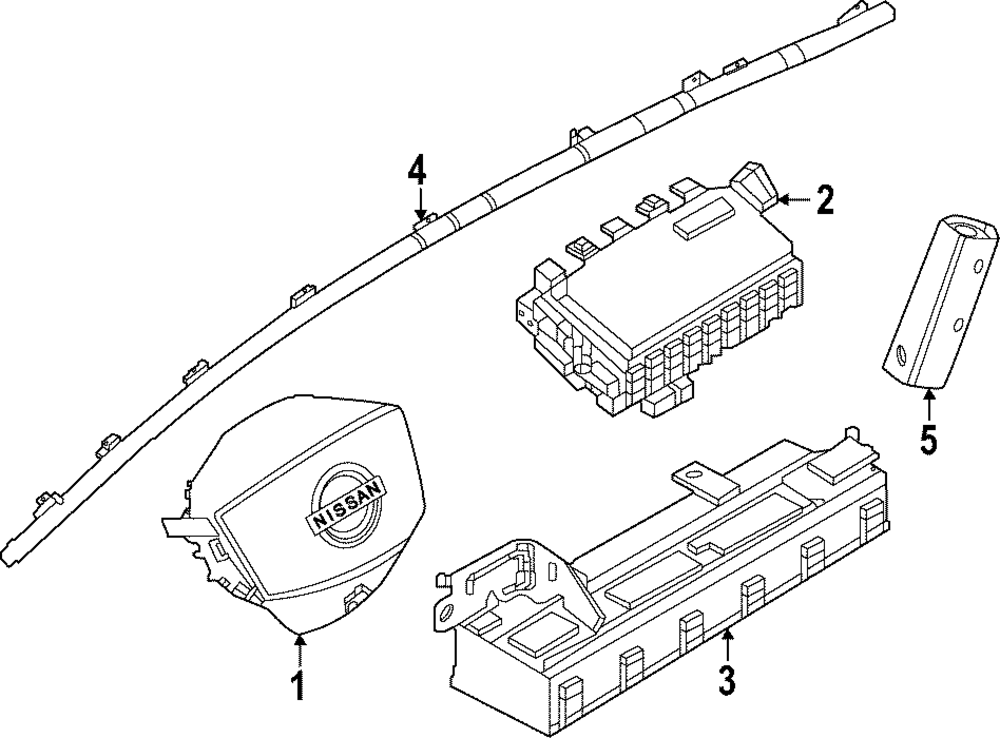 4
2
5
NISSAN
1
3