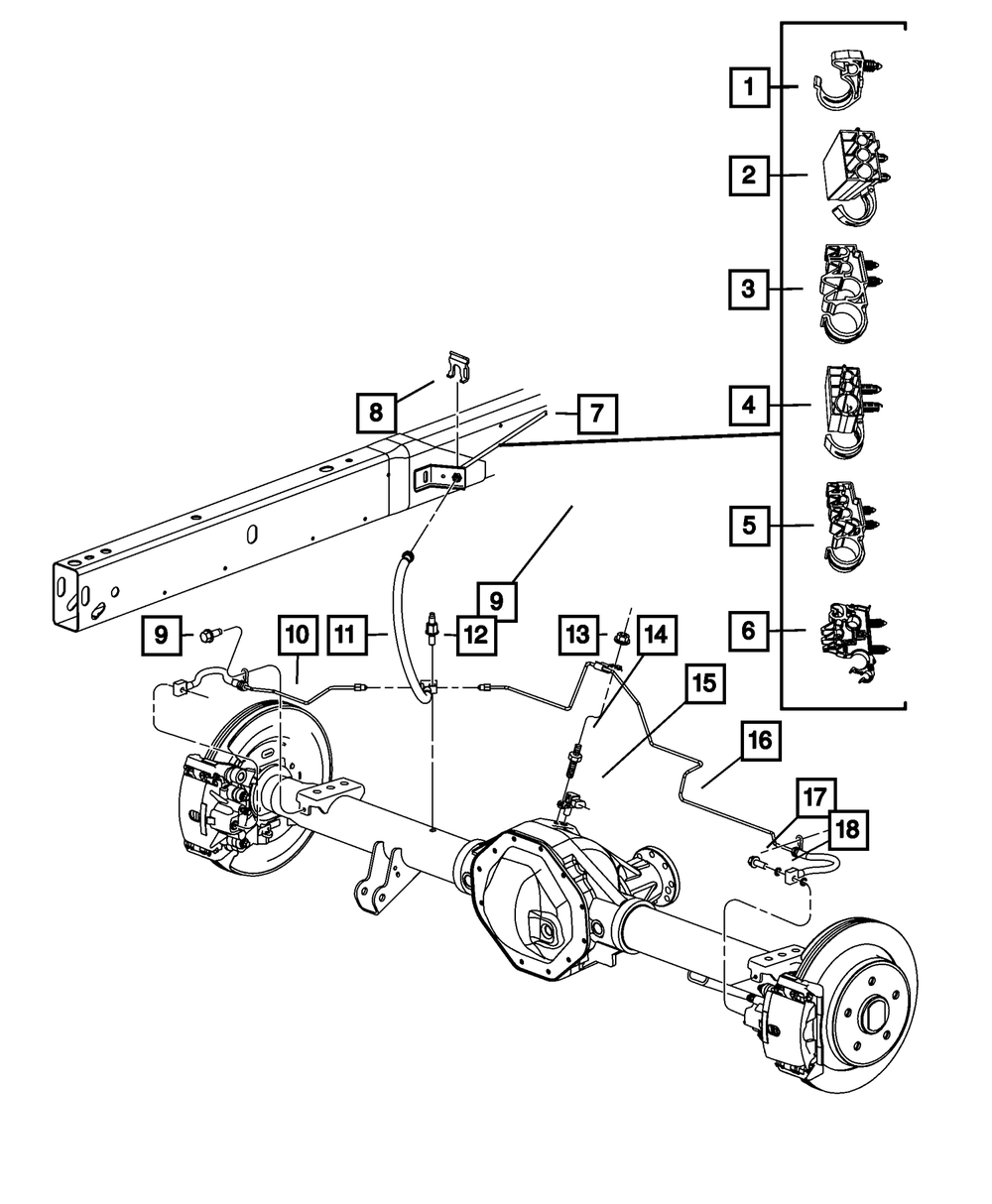 1
2
3
4
5
6
8
7
9
9
10
11
12
13
14
15
16
17
18