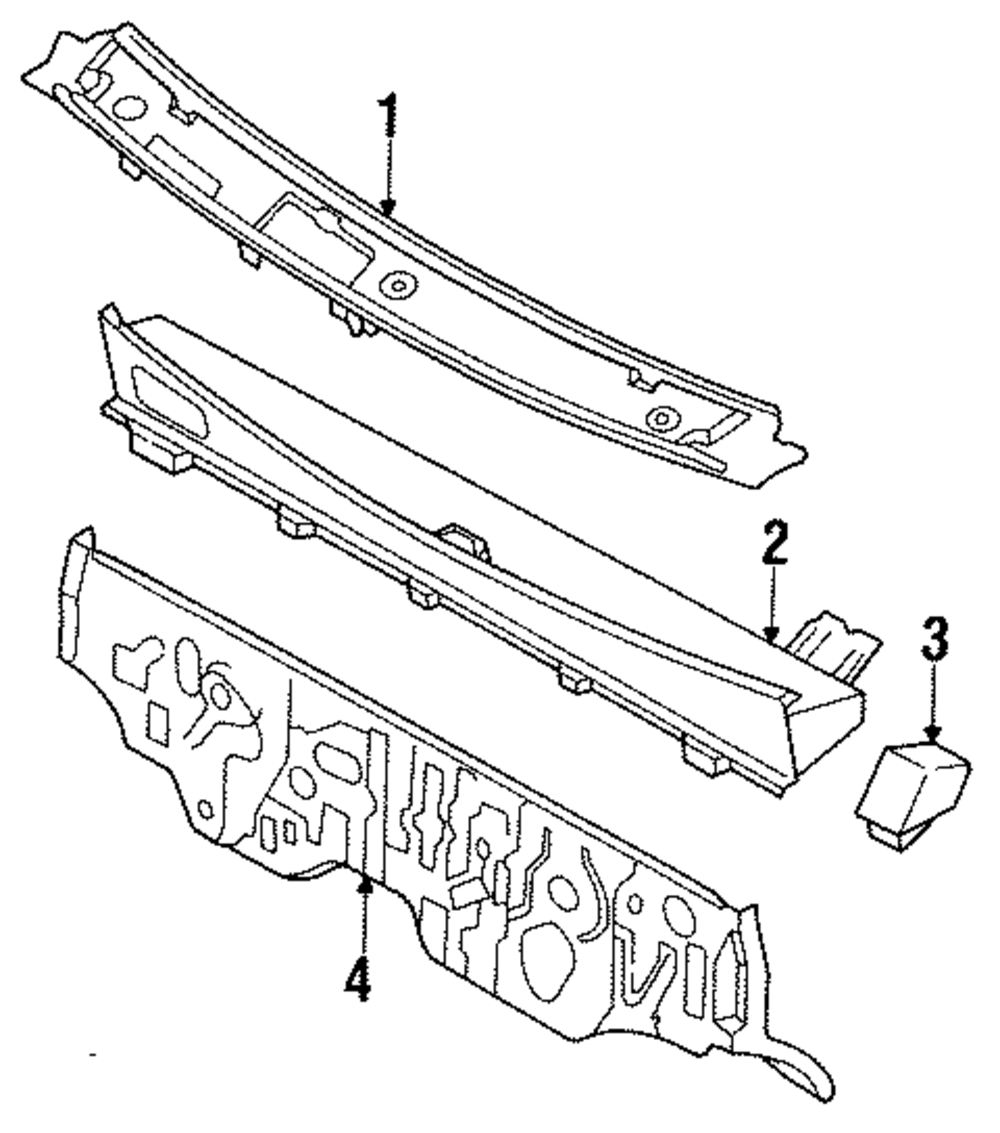 1
2
3
4