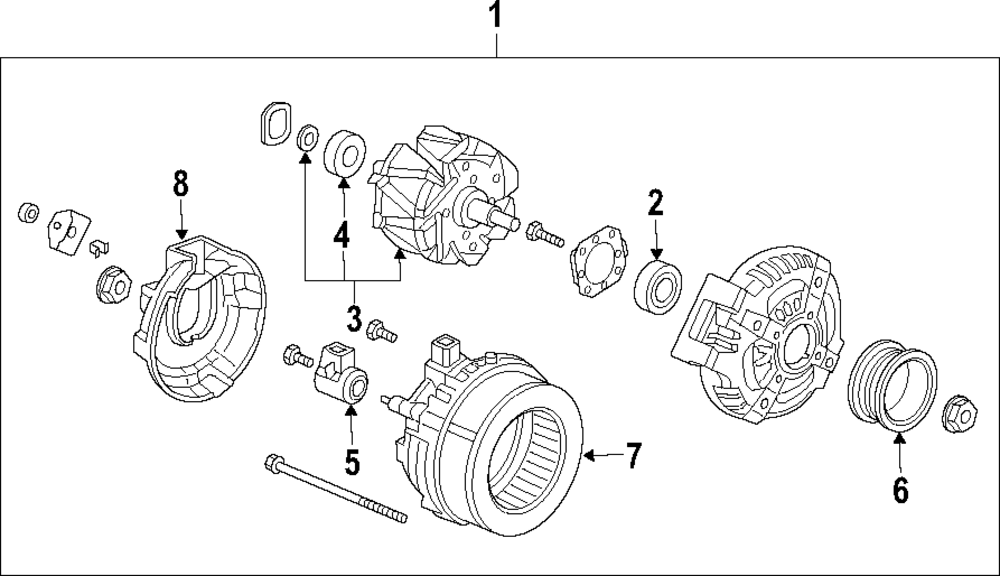 1
8
4
2
3
5
7
6