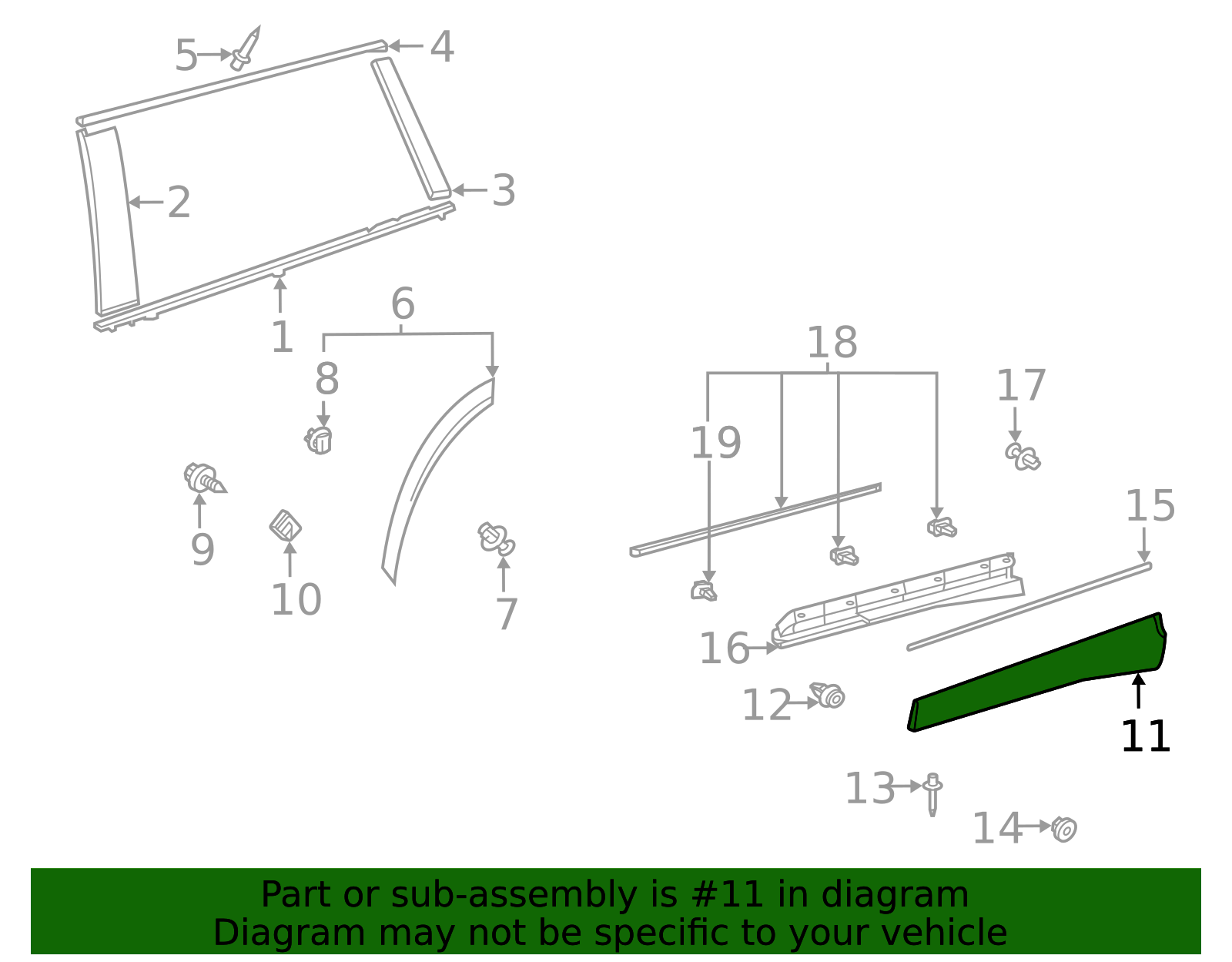 5
4
2
3
1
6
8
9
10
7
18
19
17
15
16
12
11
13
14

Part or sub-assembly is #11 in diagram
Diagram may not be specific to your vehicle