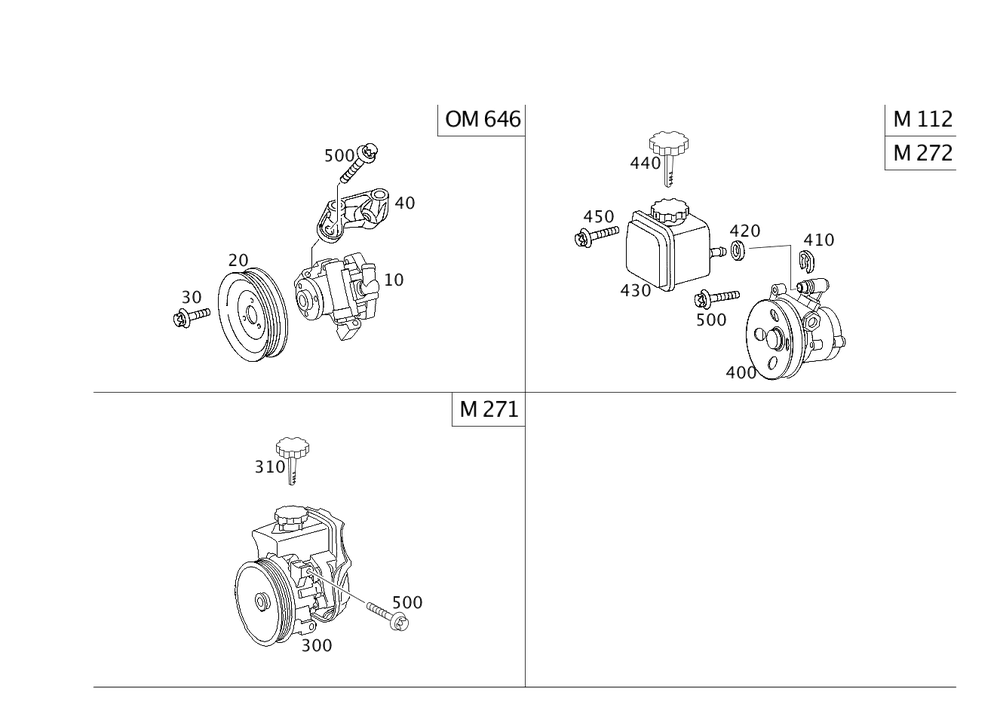 OM 646

500
40
20
10
30

M 112
M 272

440
450
420
410
430
500
400

M 271

310
500
300