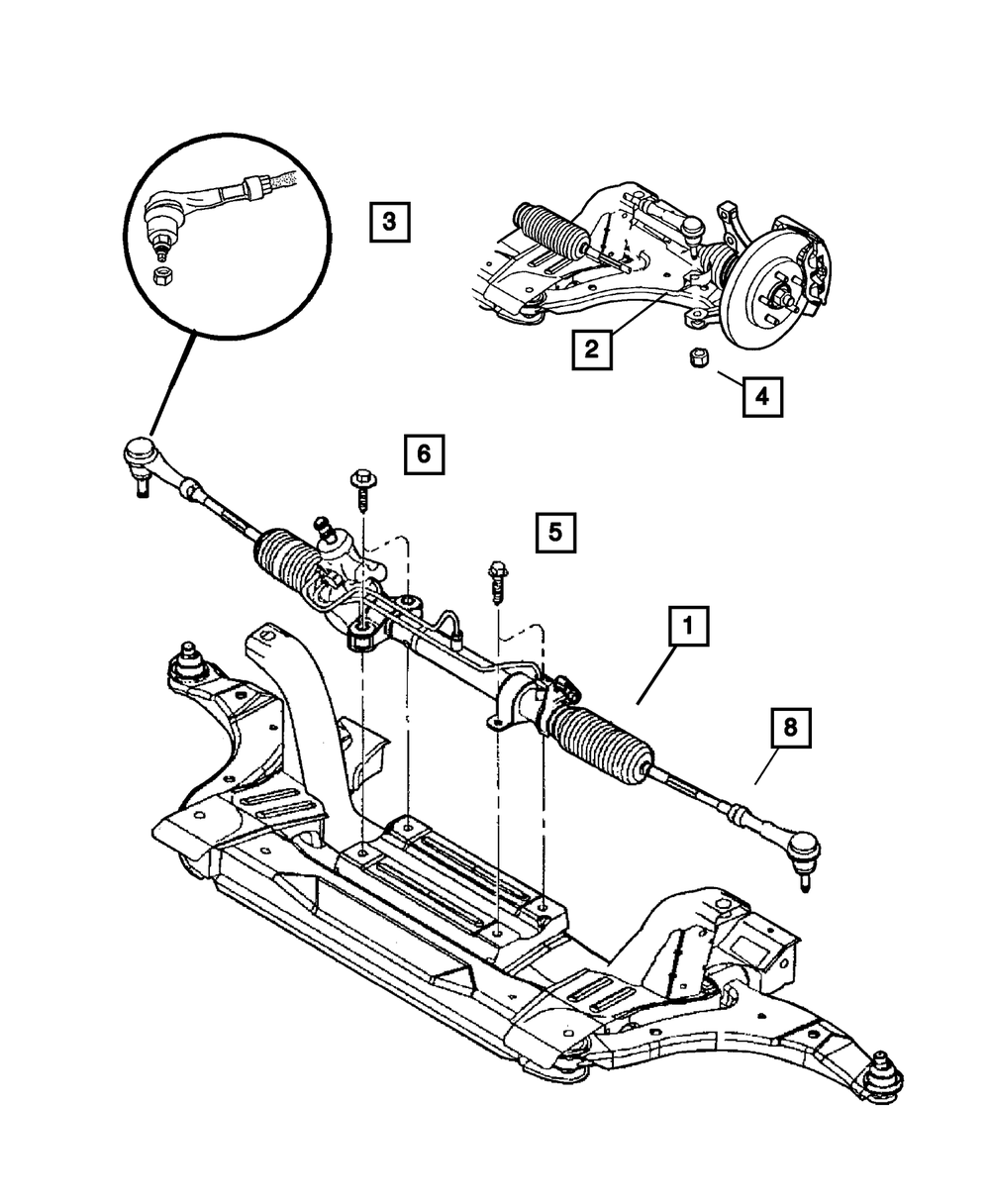 3
2
4
6
5
1
8