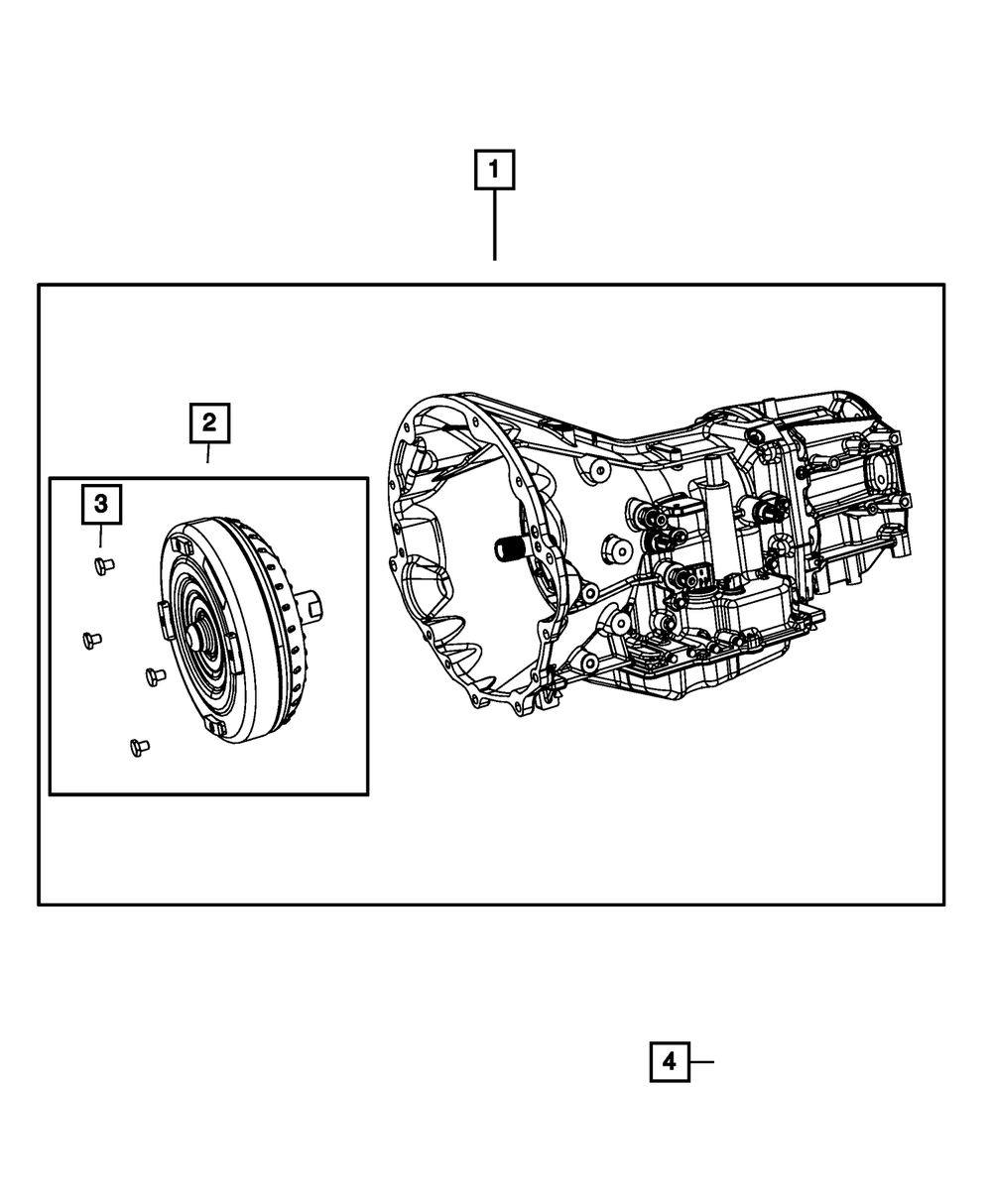 1
2
3
4