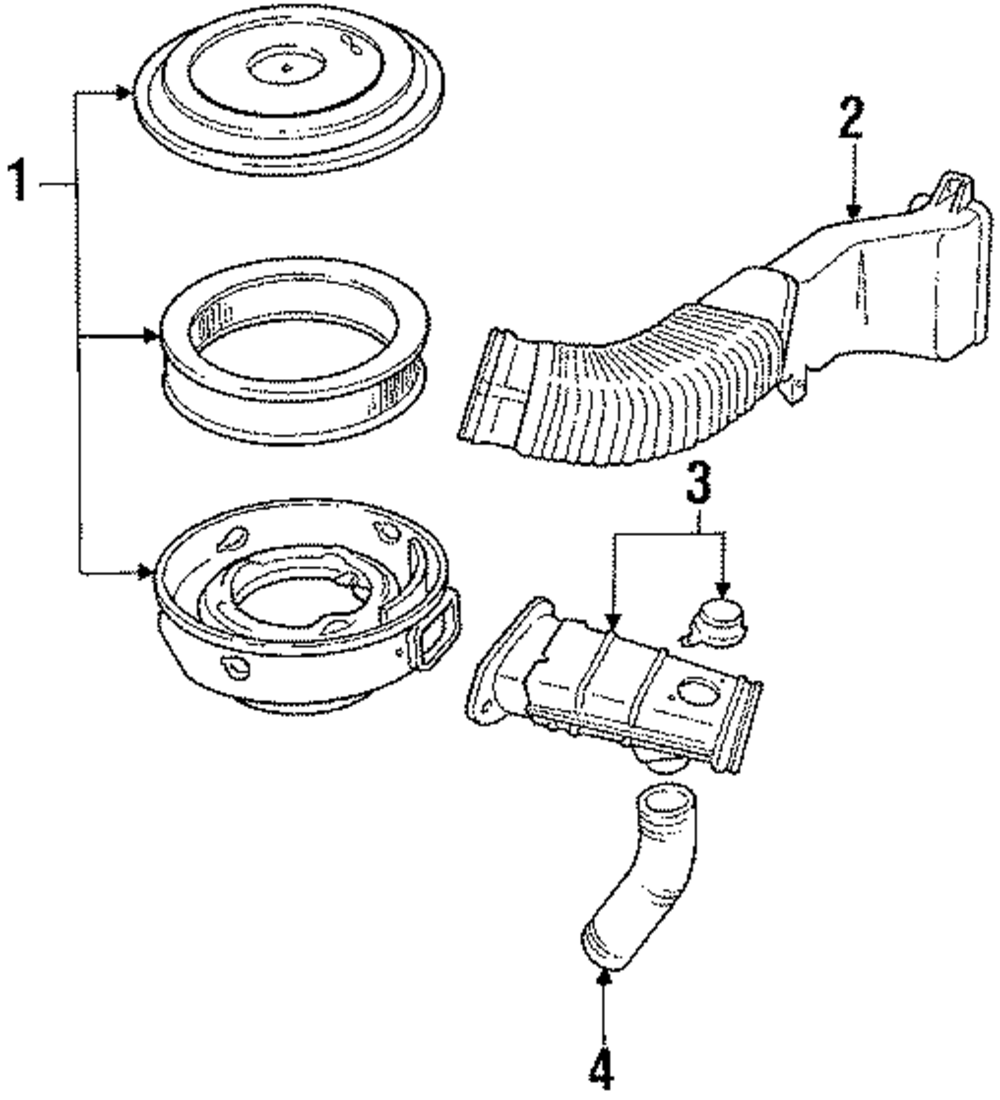 1
2
3
4