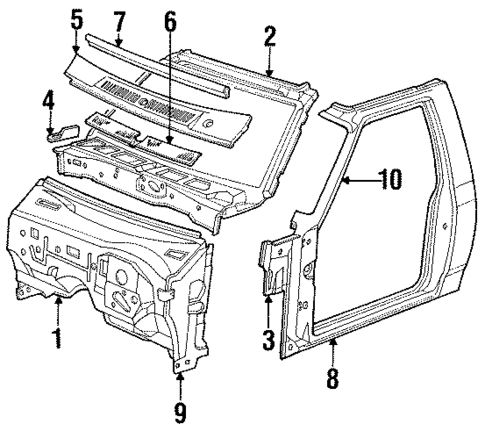 5
7
6
2
4
10
1
3
8
9