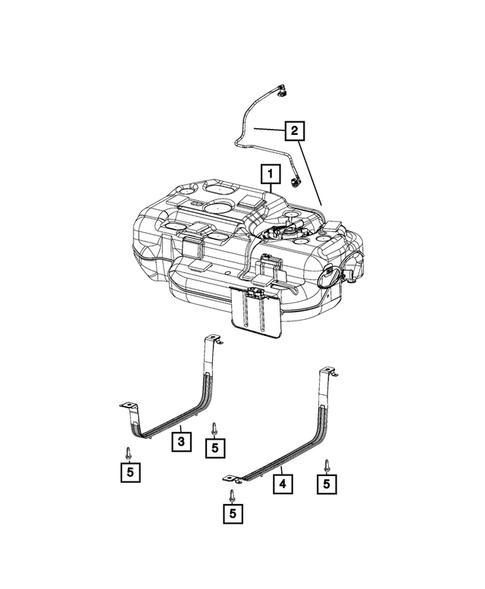 2
1
3
5
5
4
5
5