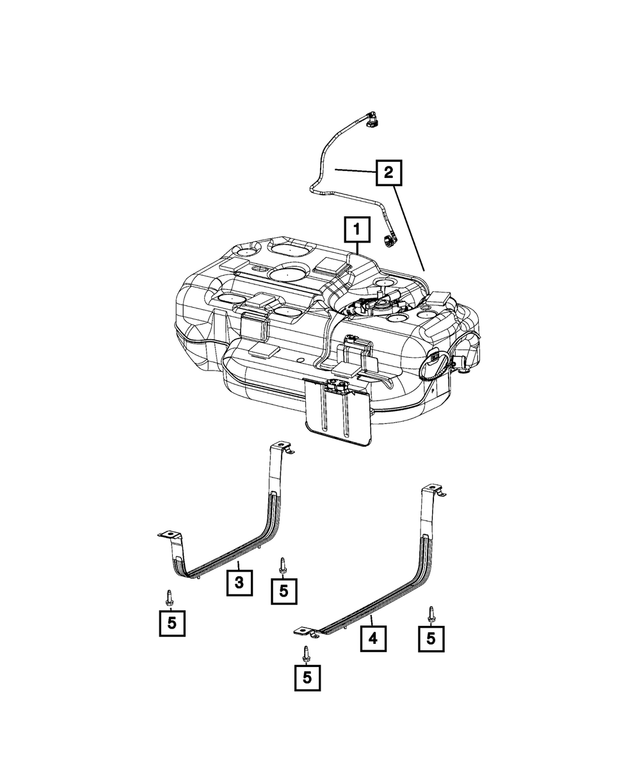 2

1

3

5

5

4

5

5